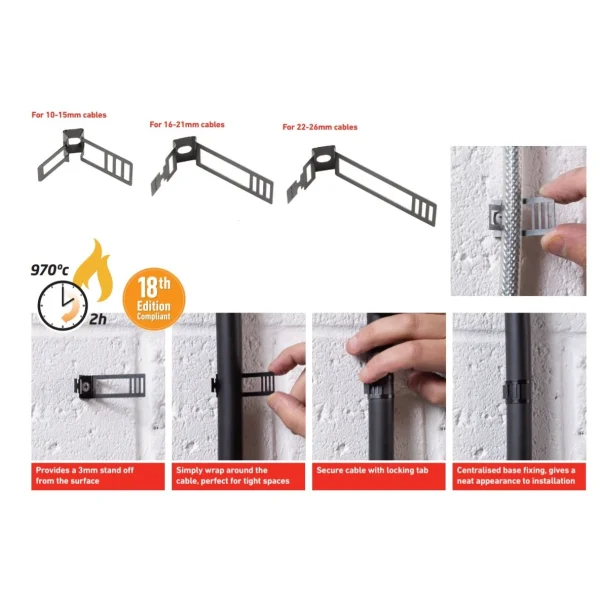 For 10-15mm cables

For 16-21mm cables

For 22-26mm cables

970°c

2h

18th Edition Compliant

Provides a 3mm stand off from the surface

Simply wrap around the cable, perfect for tight spaces

Secure cable with locking tab

Centralised base fixing, gives a neat appearance to installation