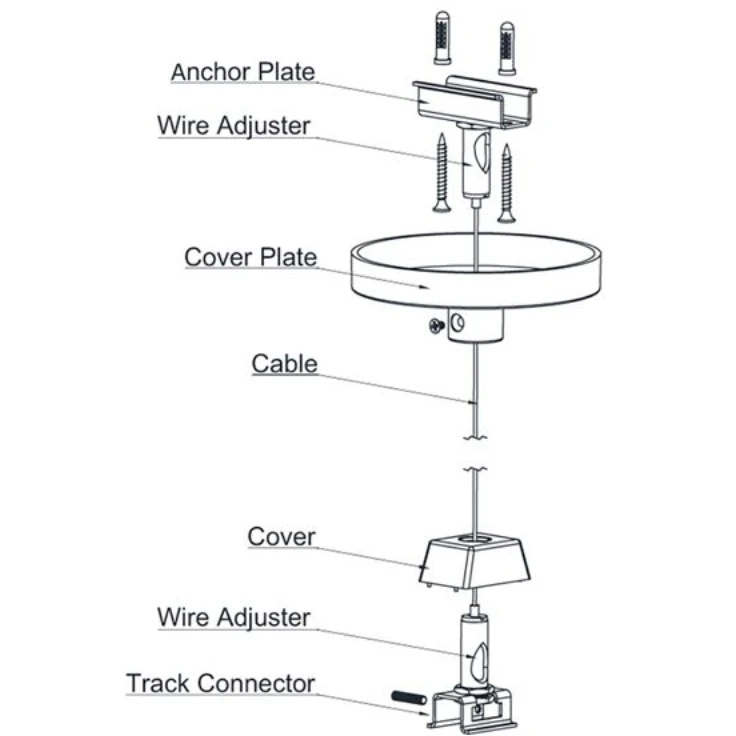 Anchor Plate

Wire Adjuster

Cover Plate

Cable

Cover

Wire Adjuster

Track Connector