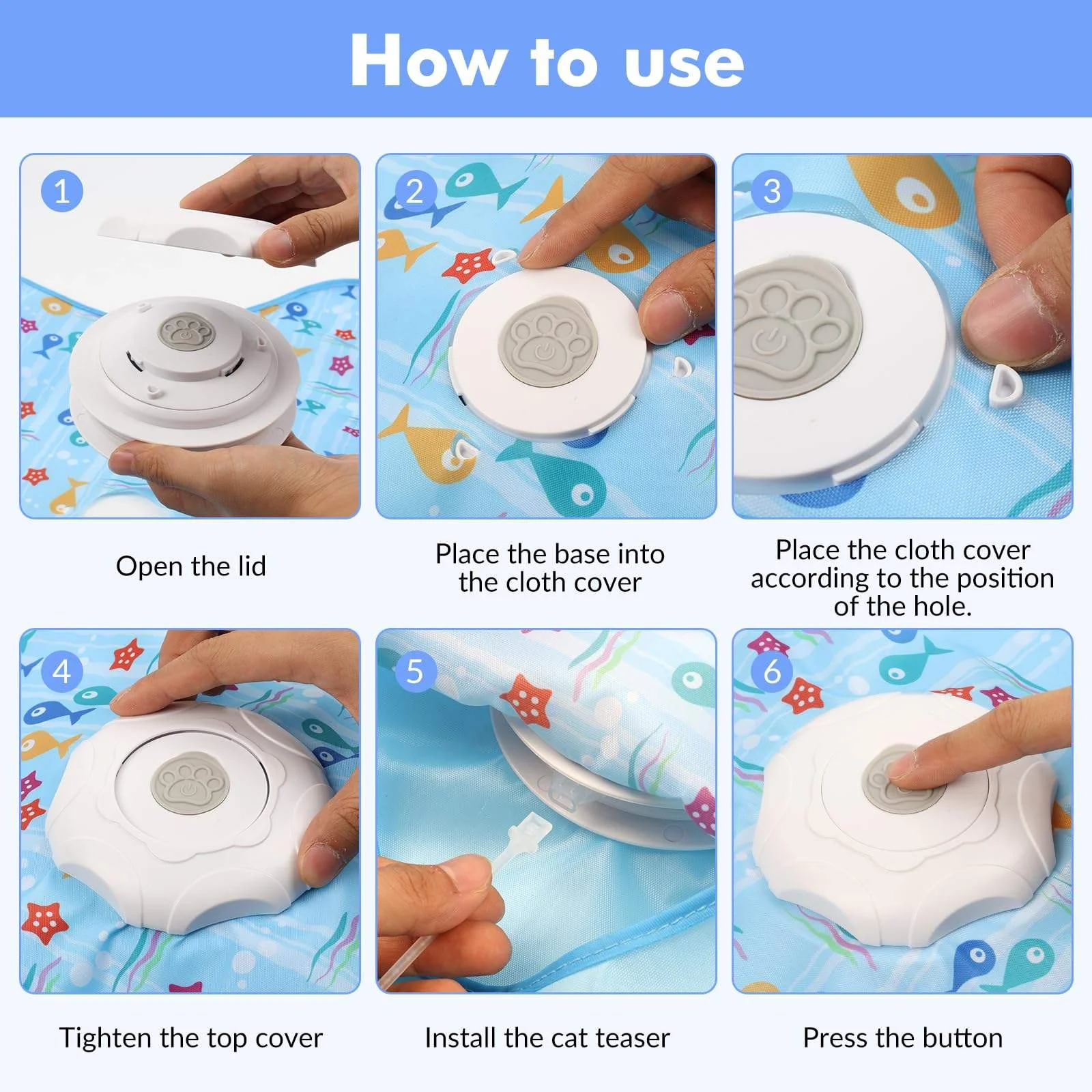 How to use

1

Open the lid

2

Place the base into the cloth cover

3

Place the cloth cover according to the position of the hole.

4

Tighten the top cover

5

Install the cat teaser

6

Press the button