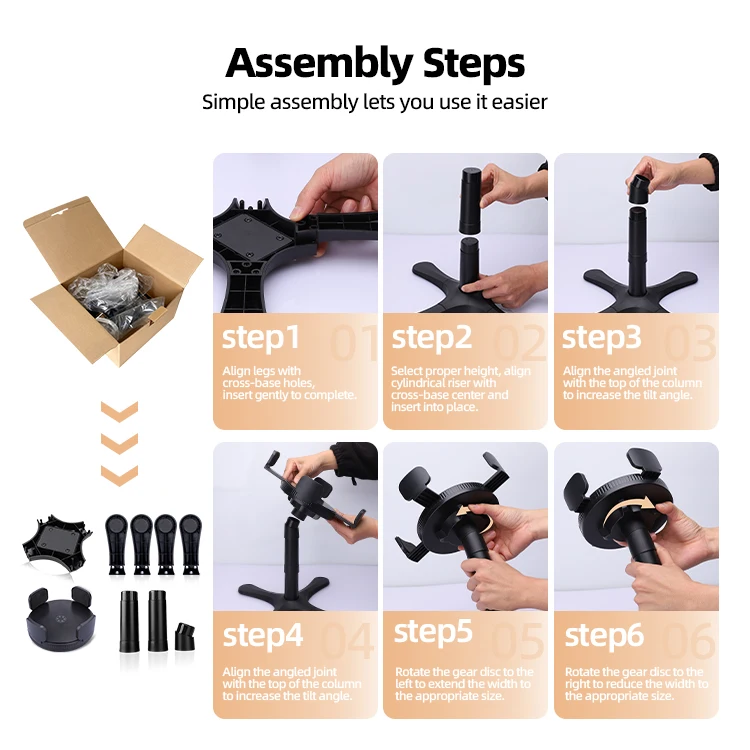 Assembly Steps

Simple assembly lets you use it easier

step1 01

Align legs with cross-base holes, insert gently to complete.

step2 02

Select proper height, align cylindrical riser with cross-base center and insert into place.

step3 03

Align the angled joint with the top of the column to increase the tilt angle.

step4 04

Align the angled joint with the top of the column to increase the tilt angle.

step5 05

Rotate the gear disc to the left to extend the width to the appropriate size.

step6 06

Rotate the gear disc to the right to reduce the width to the appropriate size.