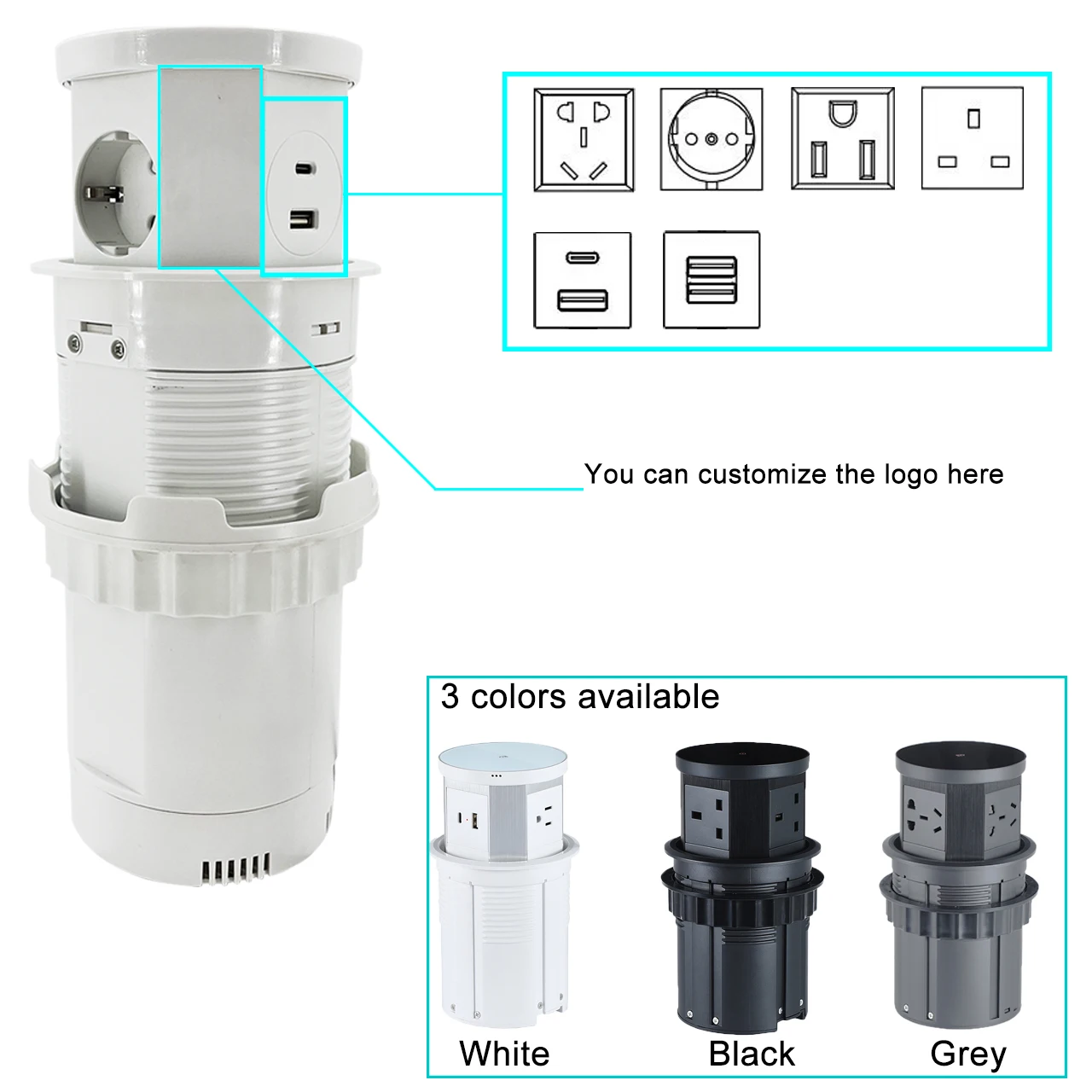 You can customize the logo here

3 colors available

White

Black

Grey