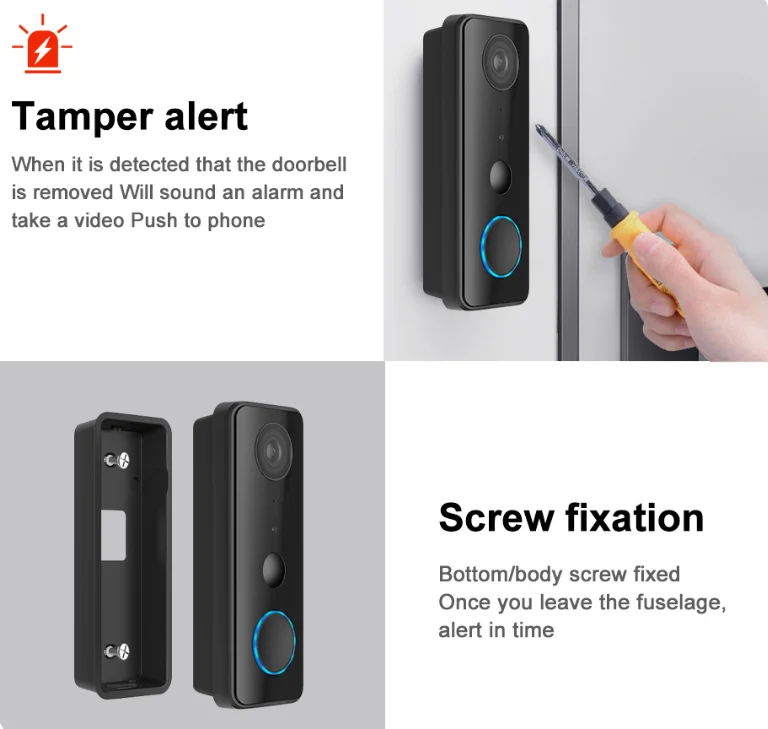 Tamper alert

When it is detected that the doorbell is removed Will sound an alarm and take a video Push to phone

Screw fixation

Bottom/body screw fixed
Once you leave the fuselage, alert in time