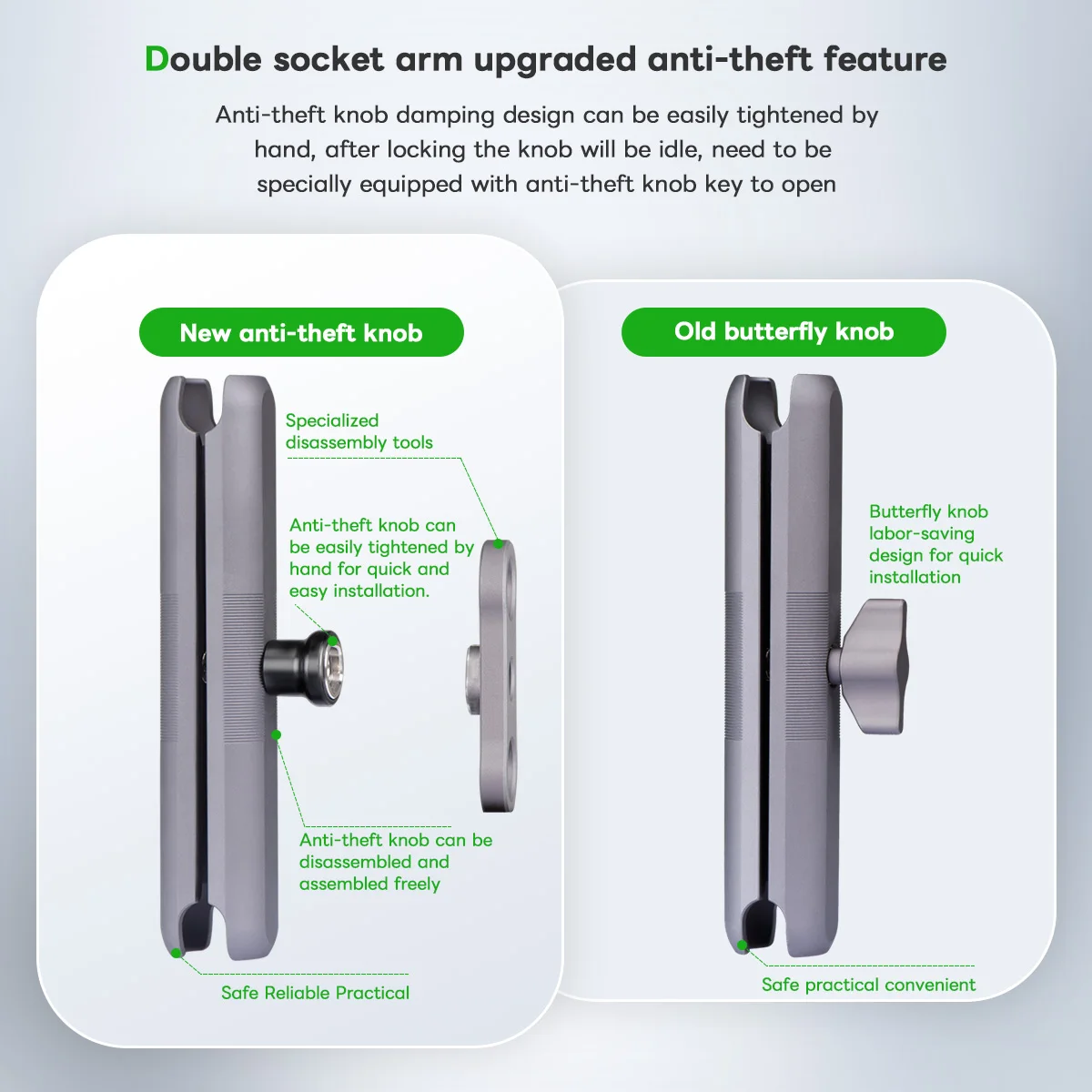 Double socket arm upgraded anti-theft feature

Anti-theft knob damping design can be easily tightened by hand, after locking the knob will be idle, need to be specially equipped with anti-theft knob key to open

New anti-theft knob

Specialized disassembly tools

Anti-theft knob can be easily tightened by hand for quick and easy installation.

Anti-theft knob can be disassembled and assembled freely

Safe Reliable Practical

Old butterfly knob

Butterfly knob labor-saving design for quick installation

Safe practical convenient