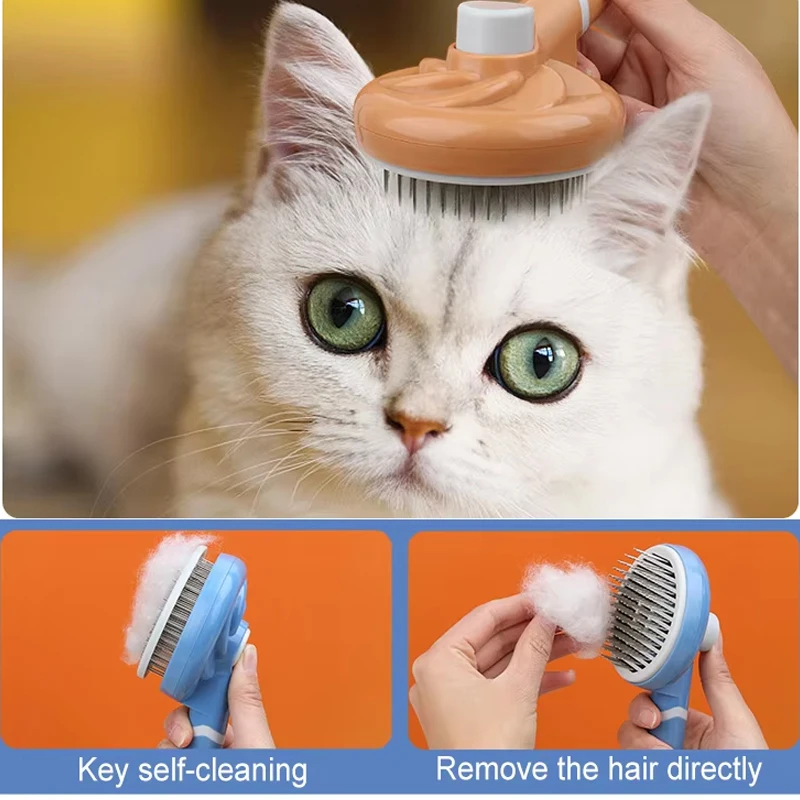 Key self-cleaning

Remove the hair directly