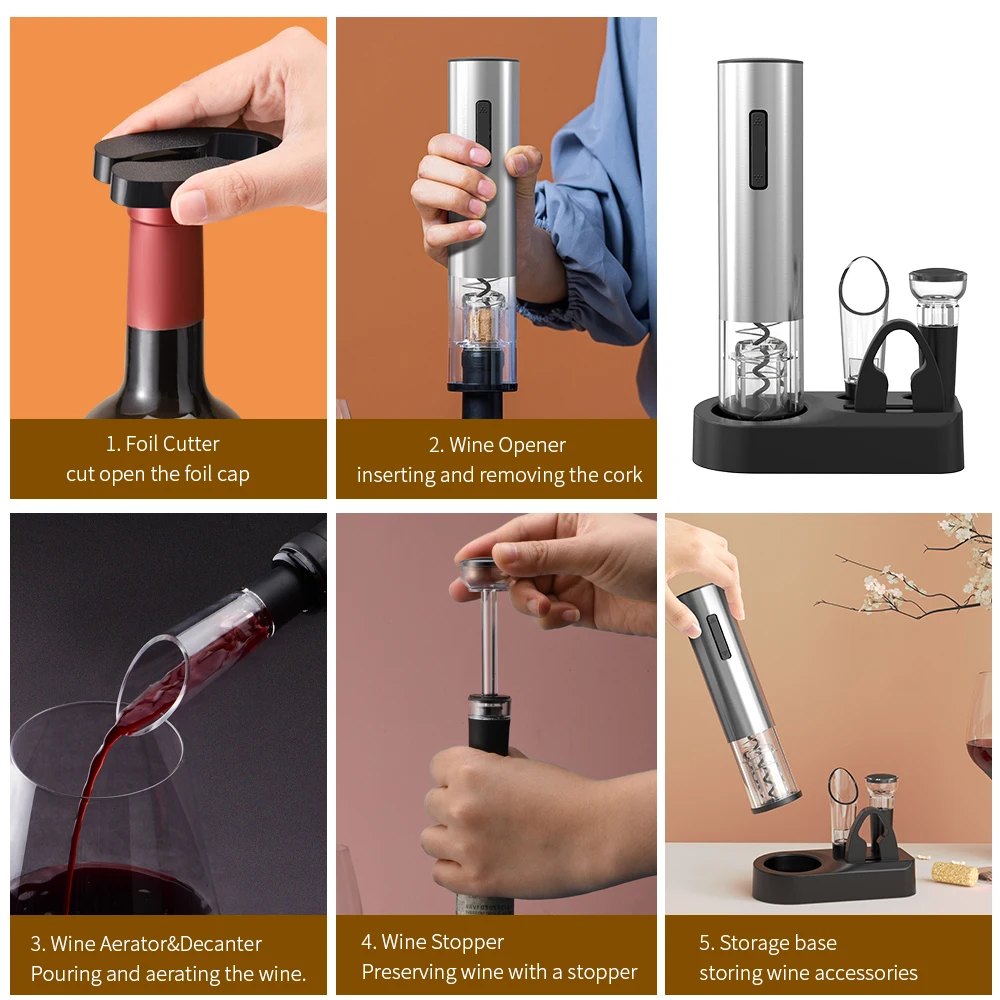 1. Foil Cutter
cut open the foil cap

2. Wine Opener
inserting and removing the cork

3. Wine Aerator&Decanter
Pouring and aerating the wine.

4. Wine Stopper
Preserving wine with a stopper

5. Storage base
storing wine accessories