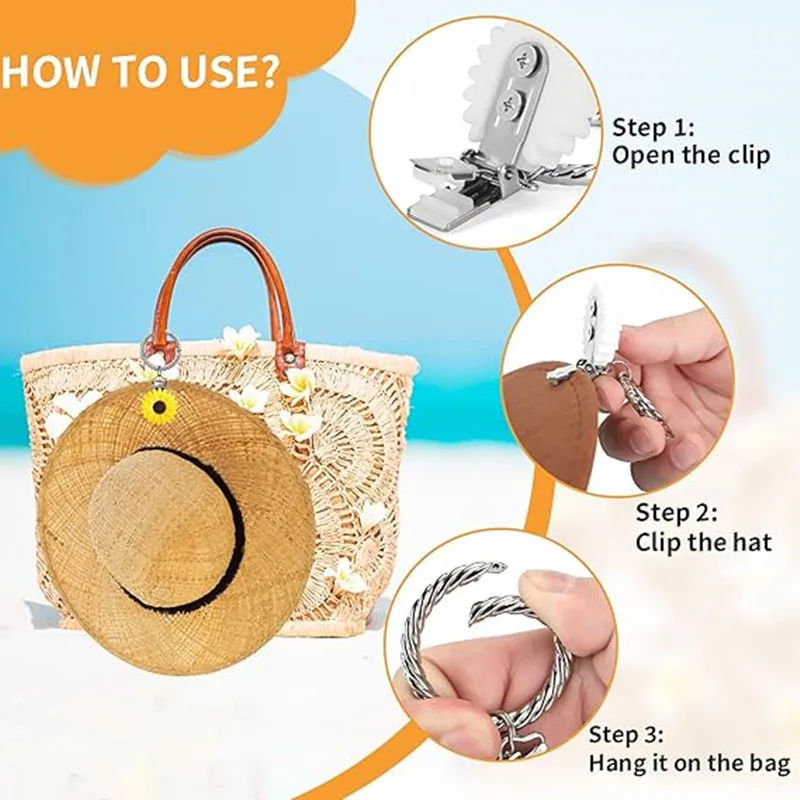 HOW TO USE?

Step 1:
Open the clip

Step 2:
Clip the hat

Step 3:
Hang it on the bag