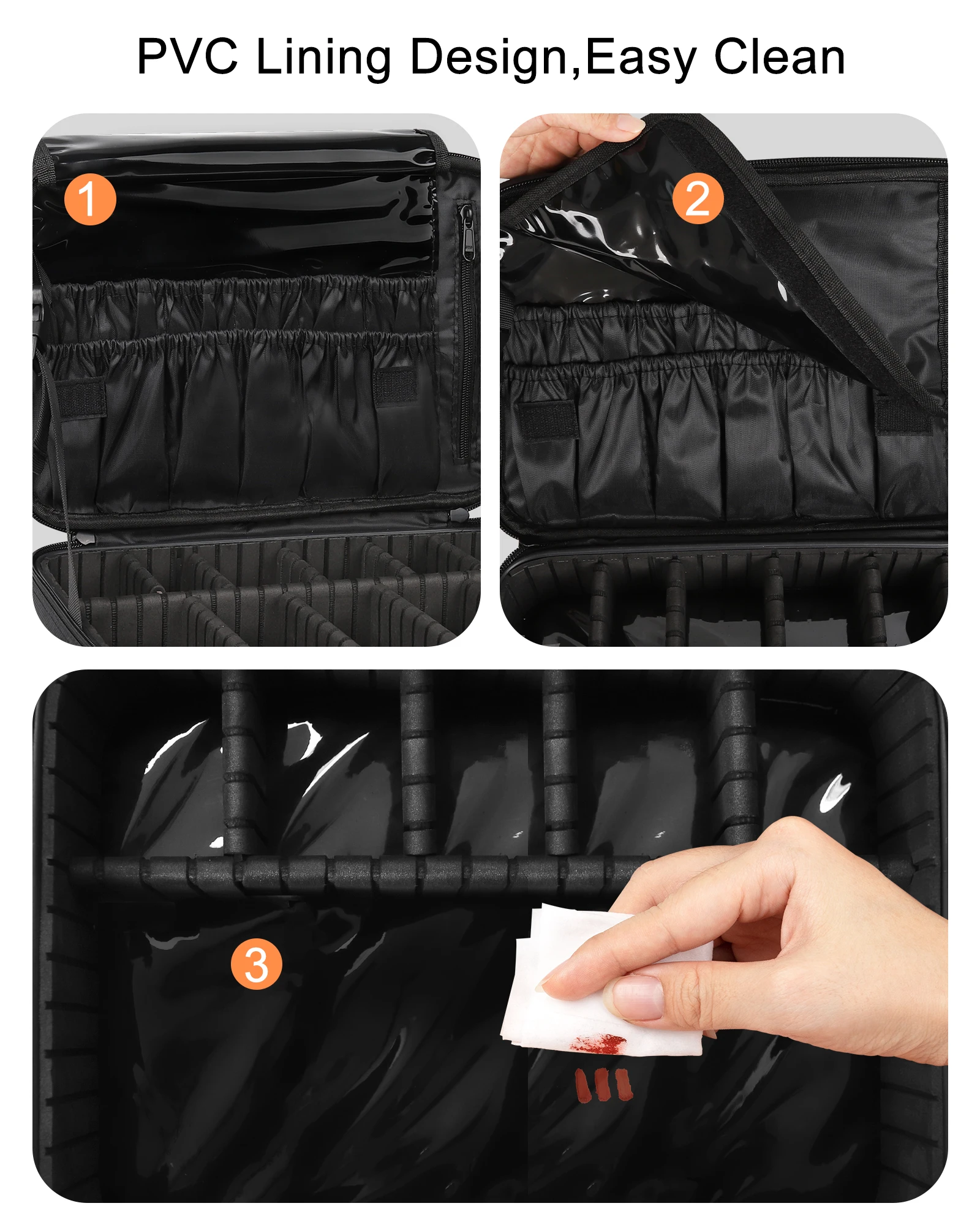 PVC Lining Design,Easy Clean

1

2

3