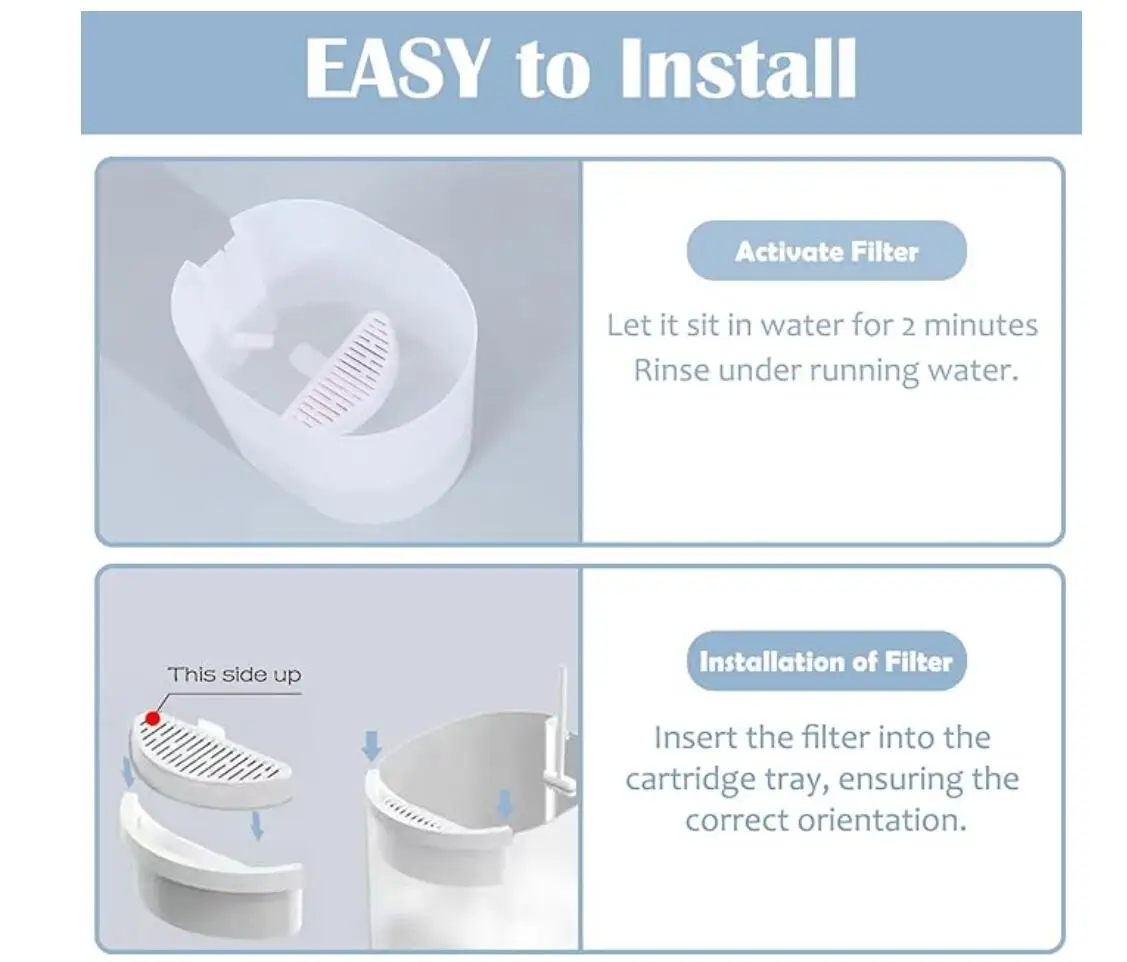 EASY to Install

Activate Filter

Let it sit in water for 2 minutes
Rinse under running water.

This side up

Installation of Filter

Insert the filter into the cartridge tray, ensuring the correct orientation.