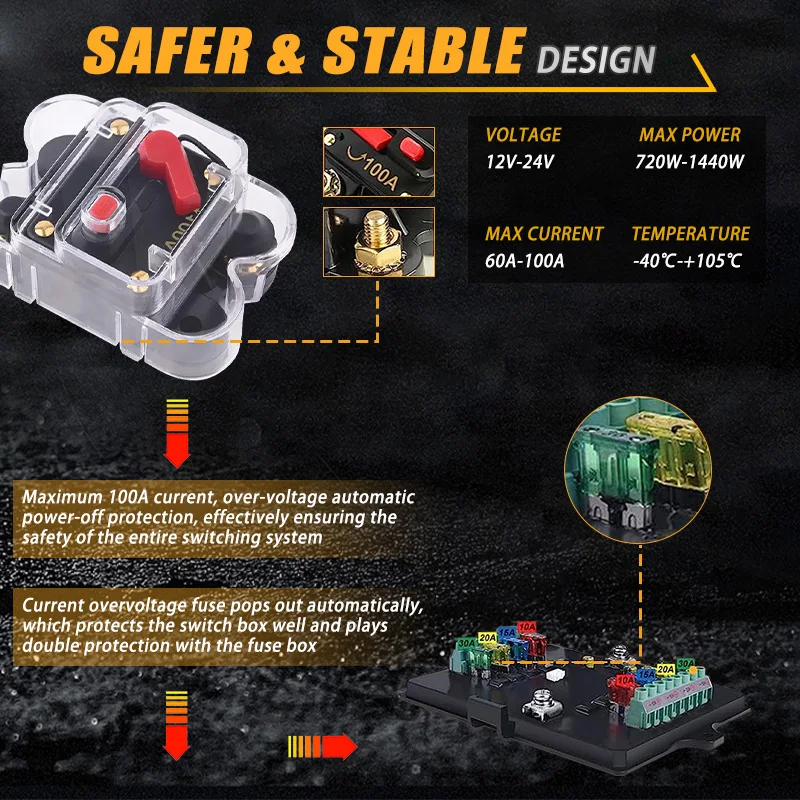 SAFER & STABLE DESIGN

100A

VOLTAGE
12V-24V

MAX POWER
720W-1440W

MAX CURRENT
60A-100A

TEMPERATURE
-40℃-+105℃

Maximum 100A current, over-voltage automatic power-off protection, effectively ensuring the safety of the entire switching system

Current overvoltage fuse pops out automatically, which protects the switch box well and plays double protection with the fuse box

30A 20A 15A 10A

10A 15A 20A 30A