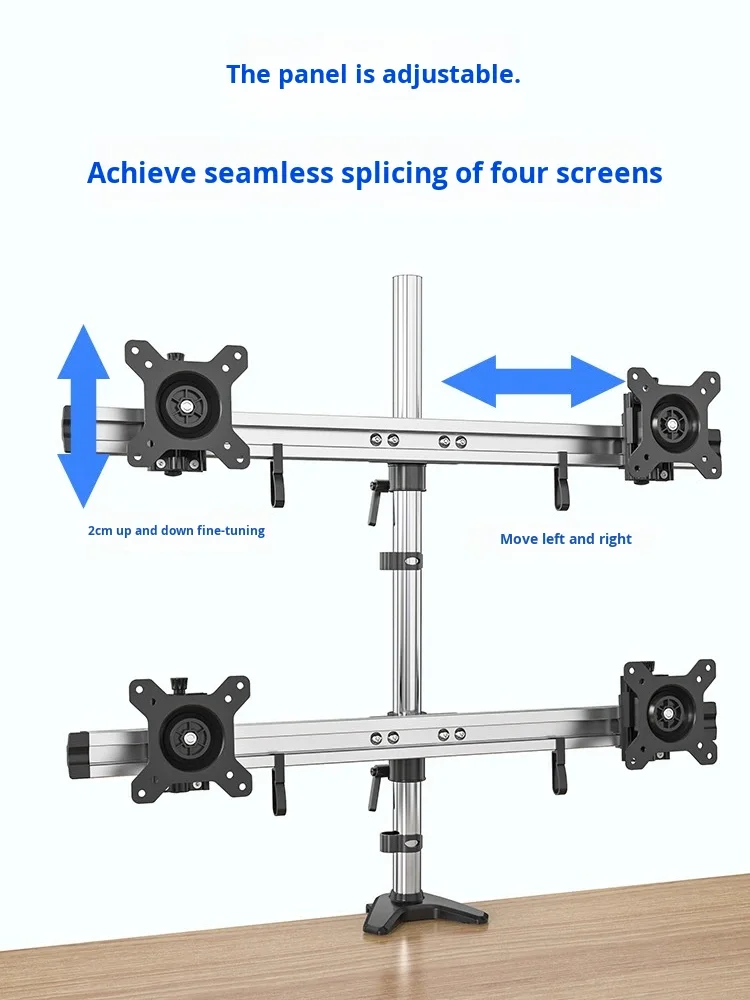 The panel is adjustable.

Achieve seamless splicing of four screens

2cm up and down fine-tuning

Move left and right