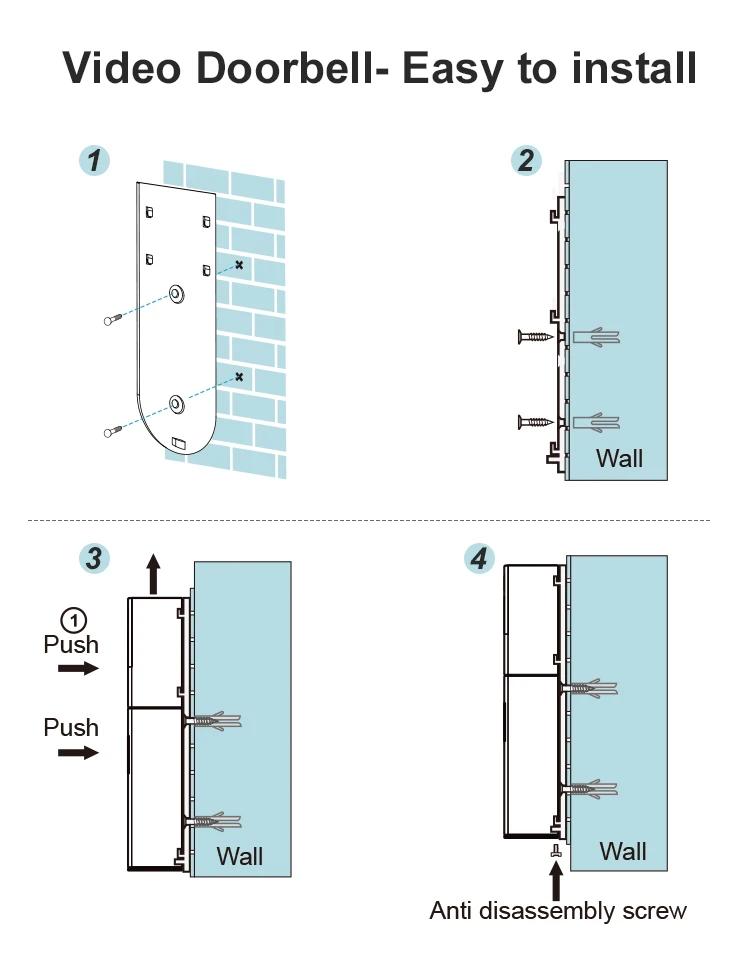 Video Doorbell- Easy to install

1

2

Wall

3

①
Push

Push

Wall

4

Wall

Anti disassembly screw