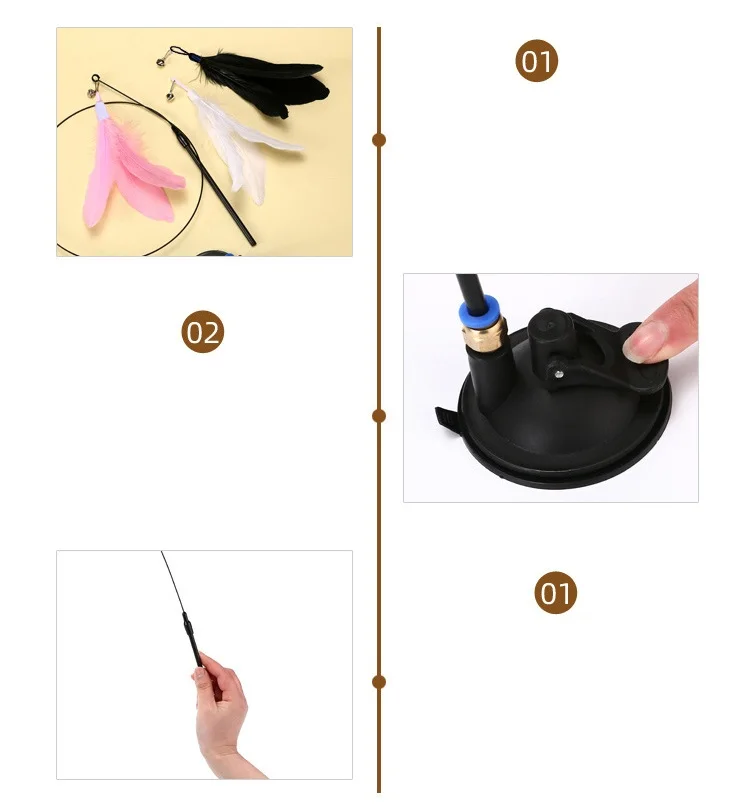 01

02

01