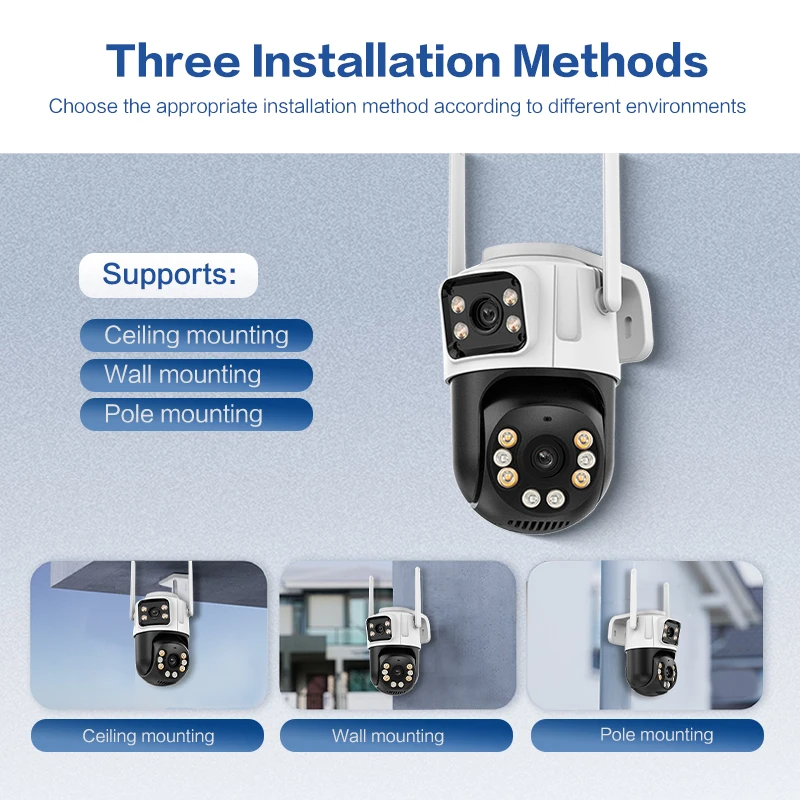 Three Installation Methods

Choose the appropriate installation method according to different environments

Supports:

Ceiling mounting

Wall mounting

Pole mounting

Ceiling mounting

Wall mounting

Pole mounting