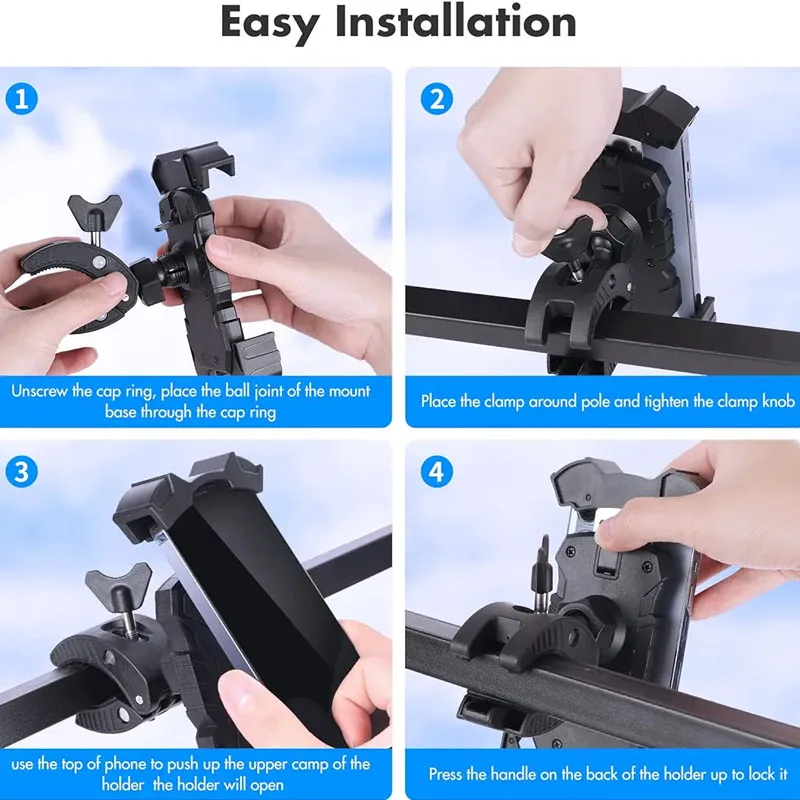 Easy Installation

1

Unscrew the cap ring, place the ball joint of the mount base through the cap ring

2

Place the clamp around pole and tighten the clamp knob

3

use the top of phone to push up the upper camp of the holder the holder will open

4

Press the handle on the back of the holder up to lock it