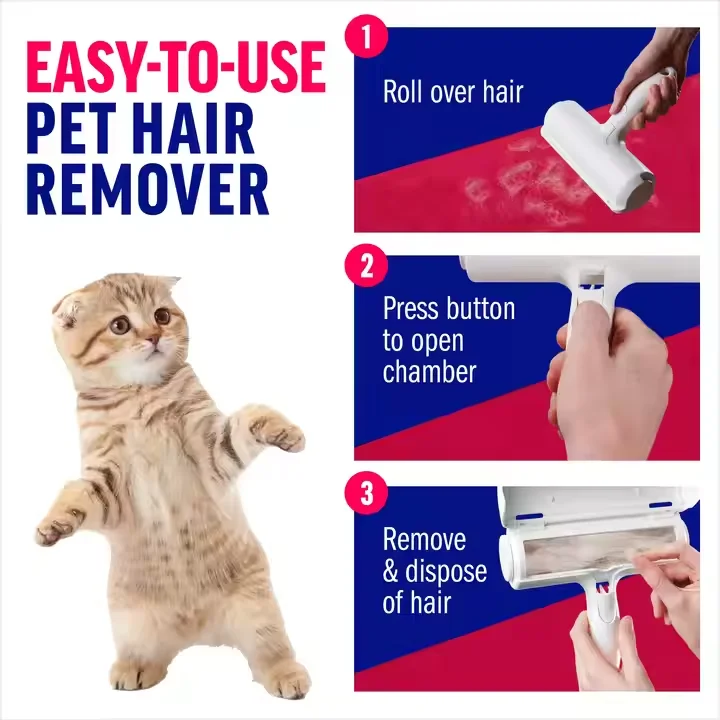 EASY-TO-USE
PET HAIR
REMOVER

1
Roll over hair

2
Press button to open chamber

3
Remove & dispose of hair