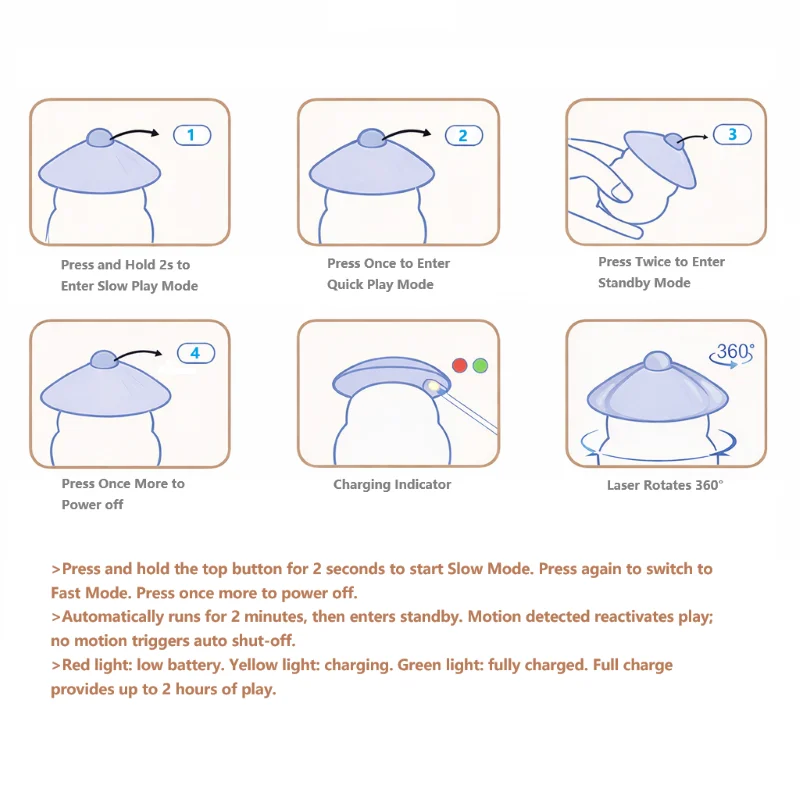 1

Press and Hold 2s to Enter Slow Play Mode

2

Press Once to Enter Quick Play Mode

3

Press Twice to Enter Standby Mode

4

Press Once More to Power off

Charging Indicator

360°

Laser Rotates 360°

>Press and hold the top button for 2 seconds to start Slow Mode. Press again to switch to Fast Mode. Press once more to power off.
>Automatically runs for 2 minutes, then enters standby. Motion detected reactivates play; no motion triggers auto shut-off.
>Red light: low battery. Yellow light: charging. Green light: fully charged. Full charge provides up to 2 hours of play.