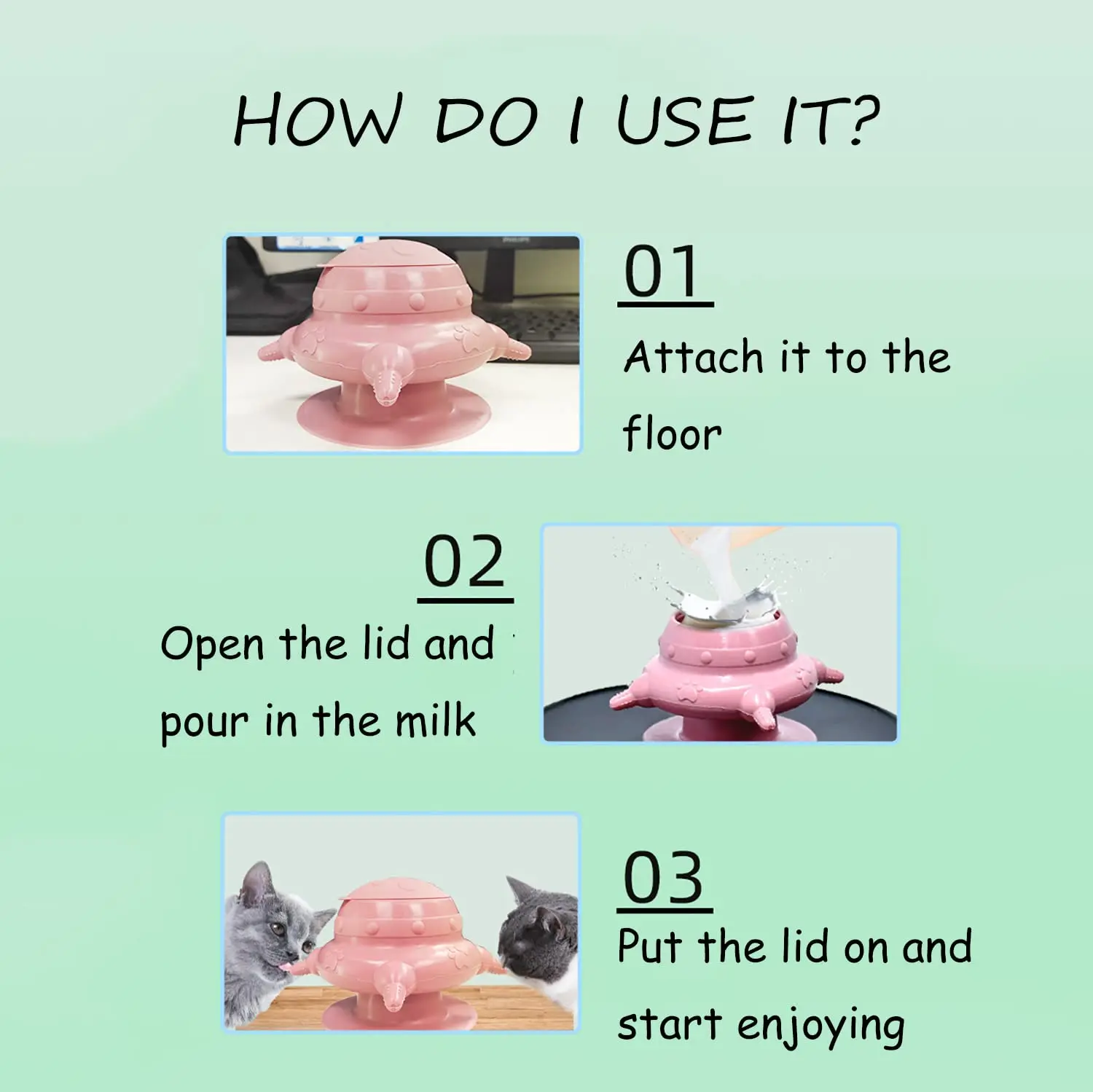 HOW DO I USE IT?

01

Attach it to the floor

02

Open the lid and pour in the milk

03

Put the lid on and start enjoying