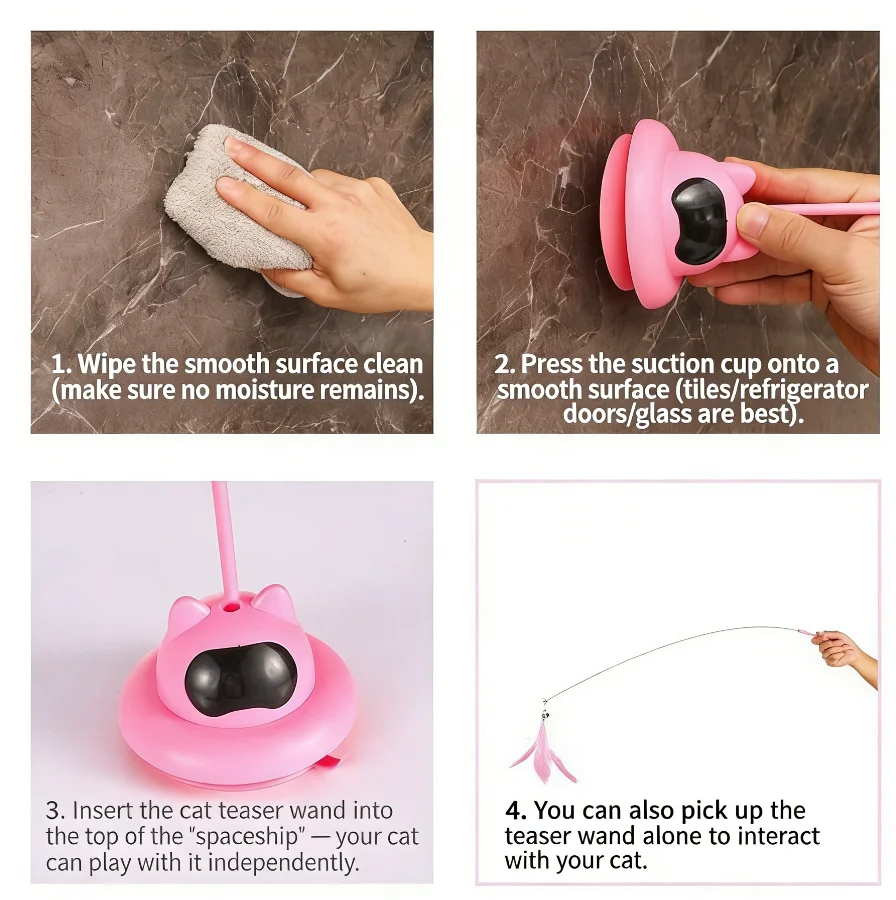 1. Wipe the smooth surface clean (make sure no moisture remains).

2. Press the suction cup onto a smooth surface (tiles/refrigerator doors/glass are best).

3. Insert the cat teaser wand into the top of the "spaceship" — your cat can play with it independently.

4. You can also pick up the teaser wand alone to interact with your cat.