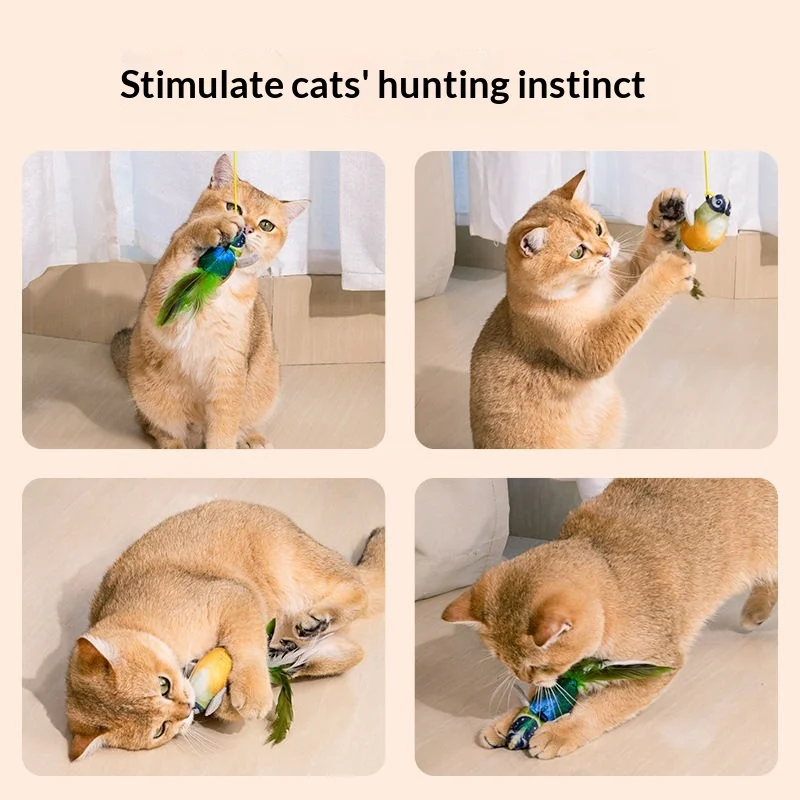 Stimulate cats' hunting instinct