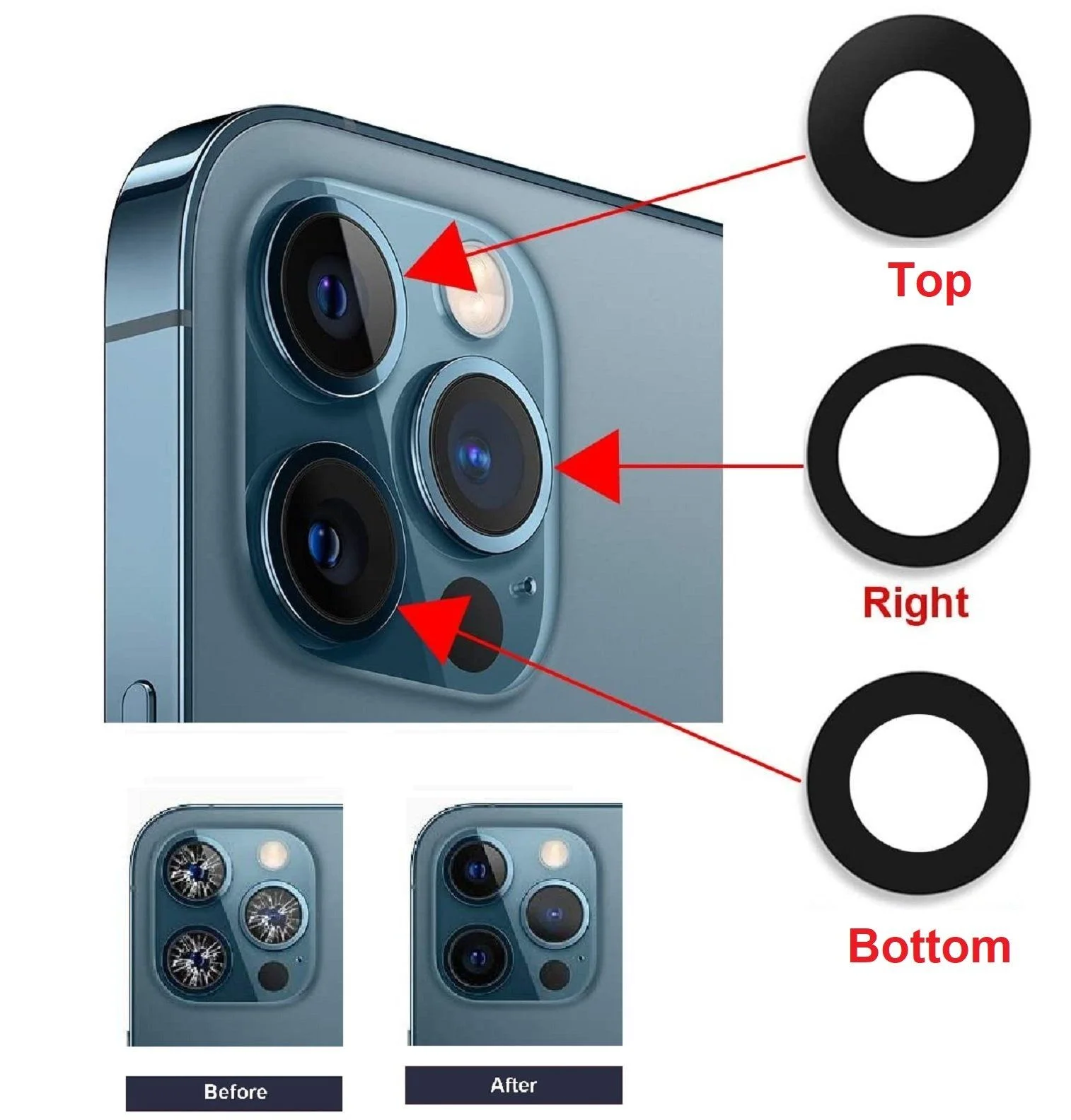 Top

Right

Bottom

Before

After