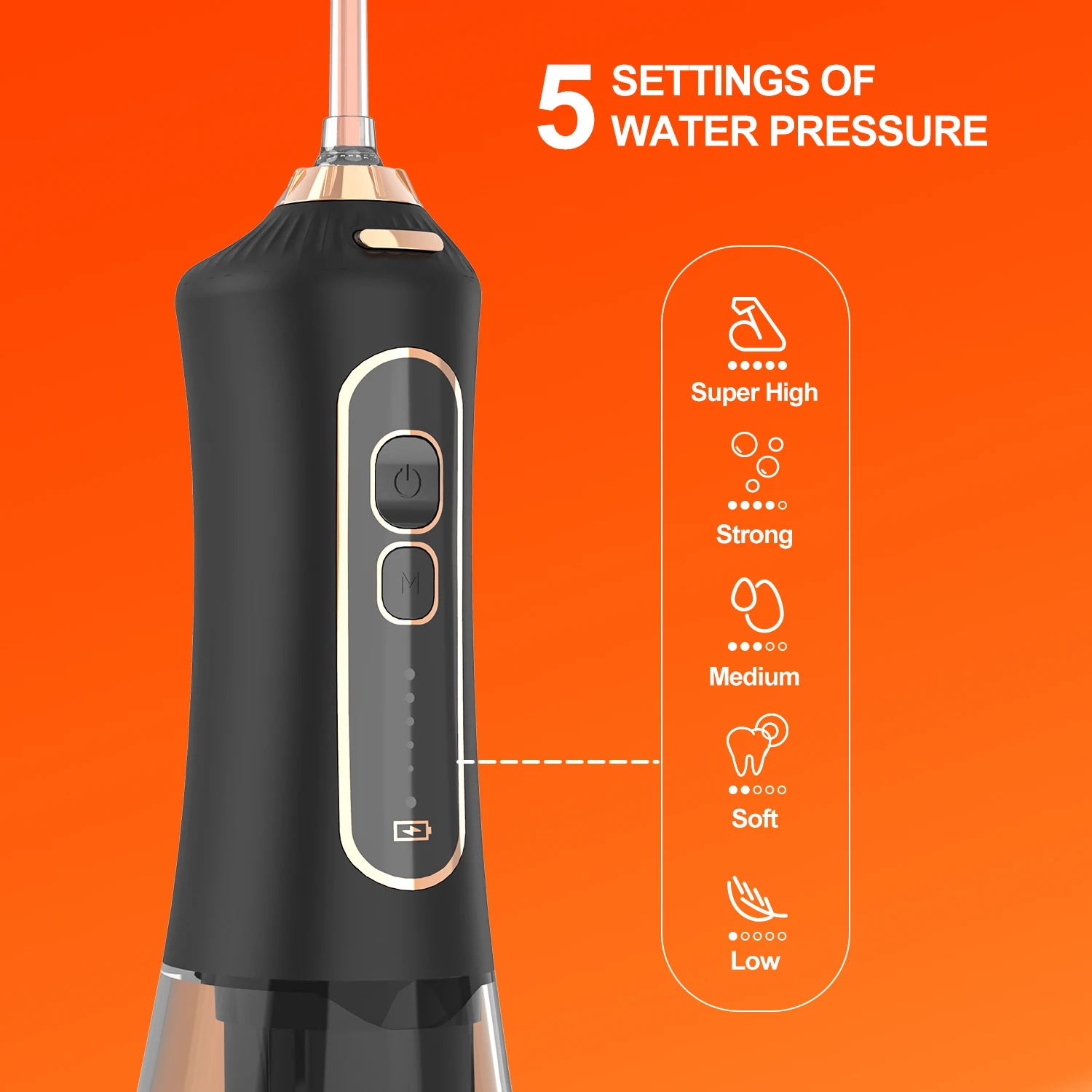 5 SETTINGS OF WATER PRESSURE

M

Super High

Strong

Medium

Soft

Low