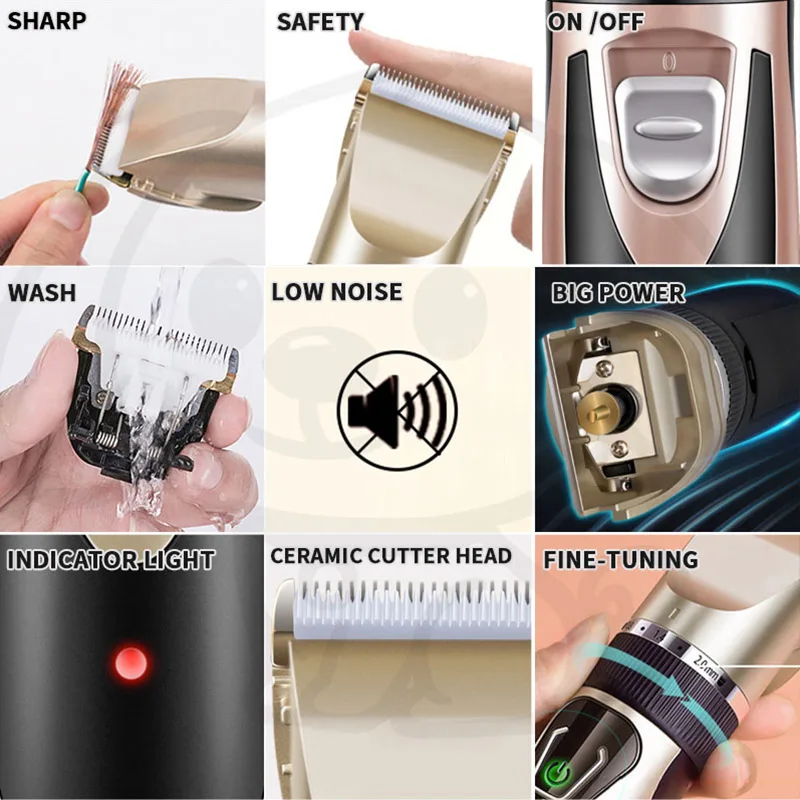 SHARP

SAFETY

ON /OFF

WASH

LOW NOISE

BIG POWER

INDICATOR LIGHT

CERAMIC CUTTER HEAD

FINE-TUNING

2.0mm