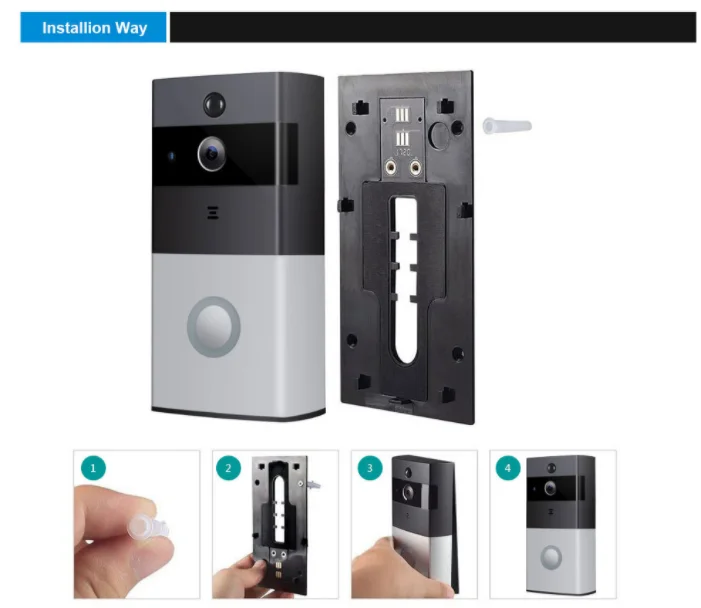 Installion Way

1

2

3

4