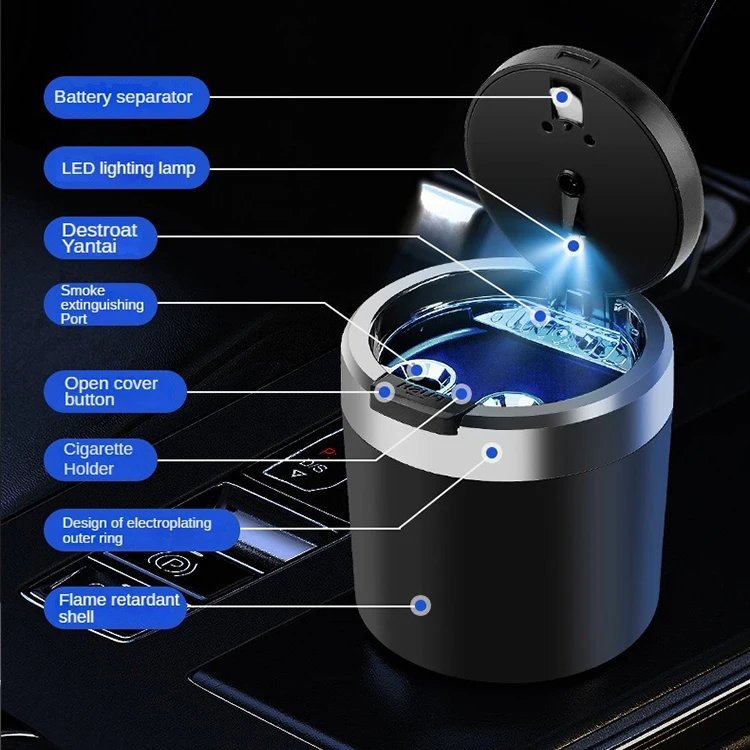 Battery separator

LED lighting lamp

Destroat Yantai

Smoke extinguishing Port

Open cover button

Cigarette Holder

Design of electroplating outer ring

Flame retardant shell