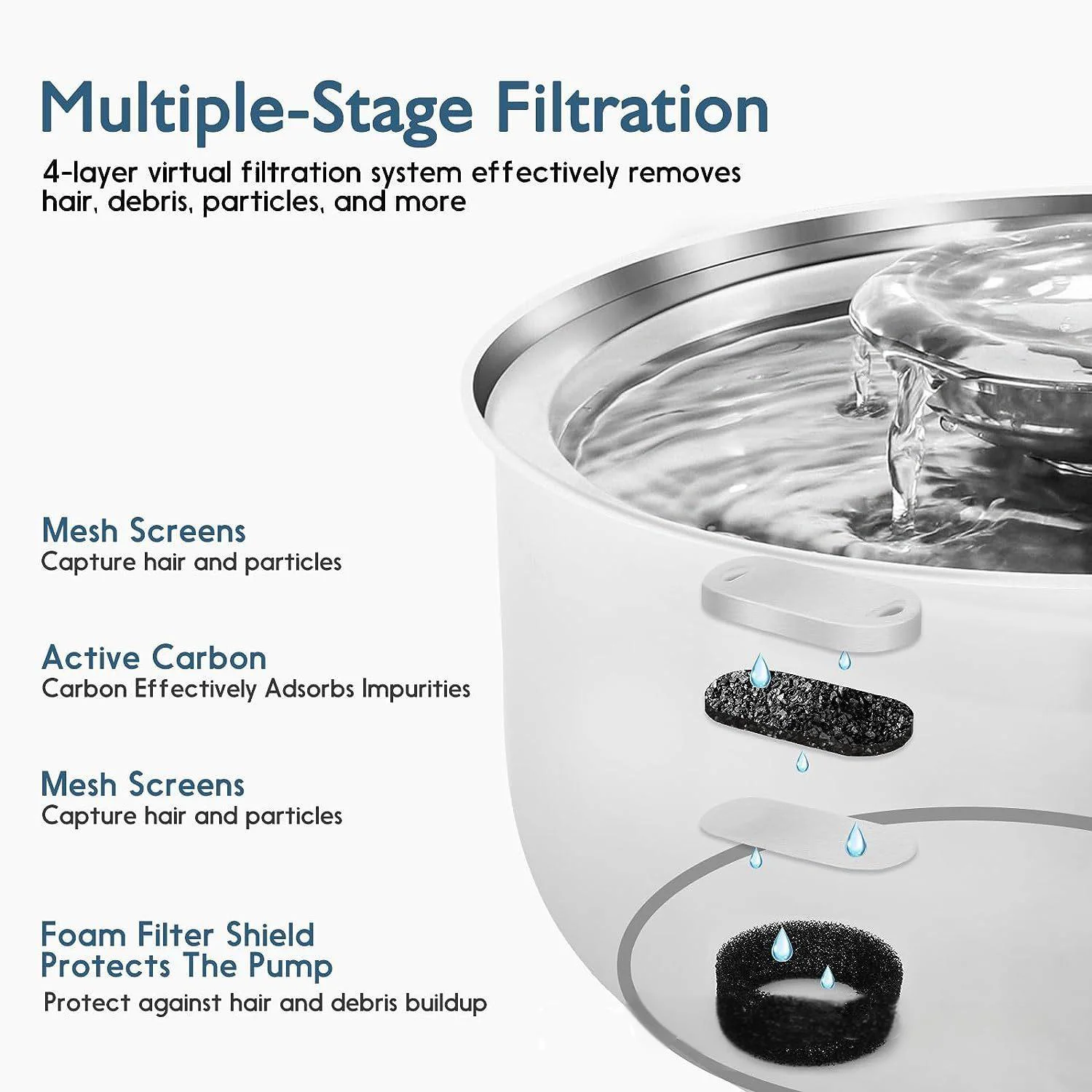 Multiple-Stage Filtration

4-layer virtual filtration system effectively removes hair, debris, particles, and more

Mesh Screens
Capture hair and particles

Active Carbon
Carbon Effectively Adsorbs Impurities

Mesh Screens
Capture hair and particles

Foam Filter Shield
Protects The Pump
Protect against hair and debris buildup