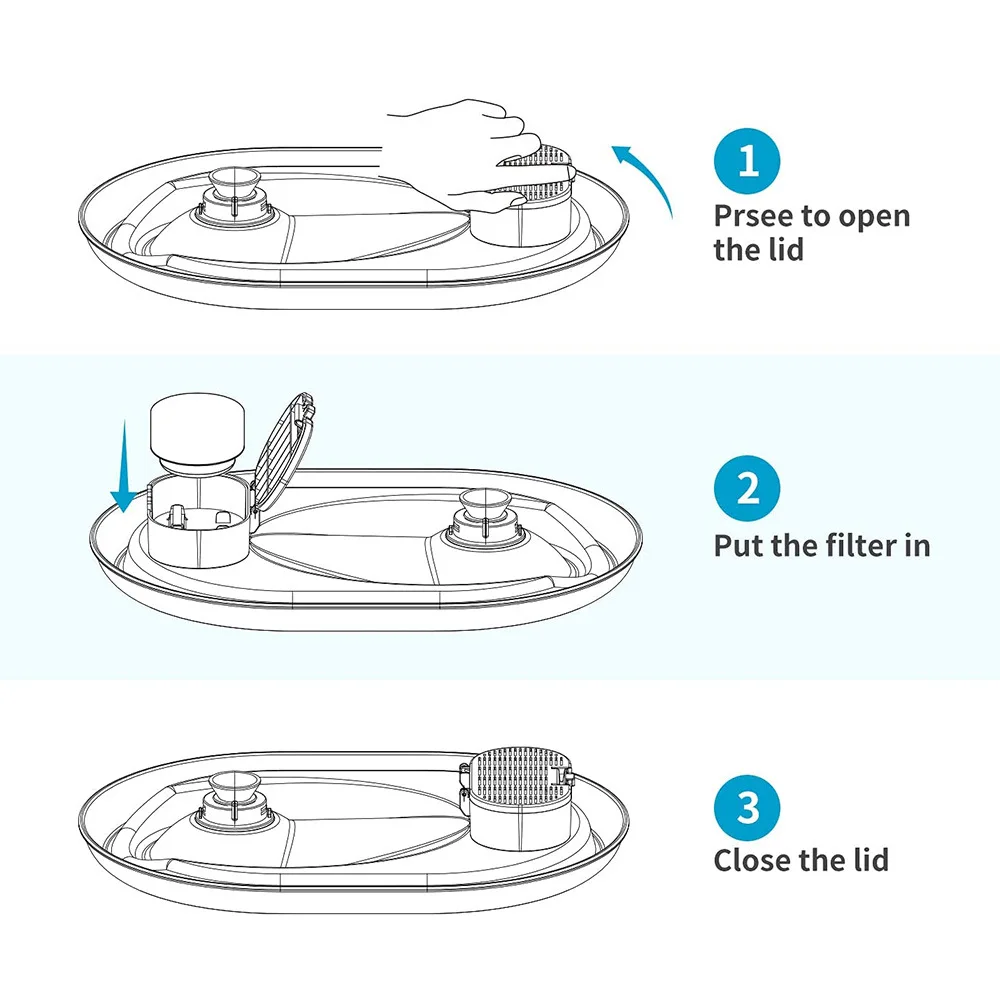 1
Prsee to open the lid

2
Put the filter in

3
Close the lid