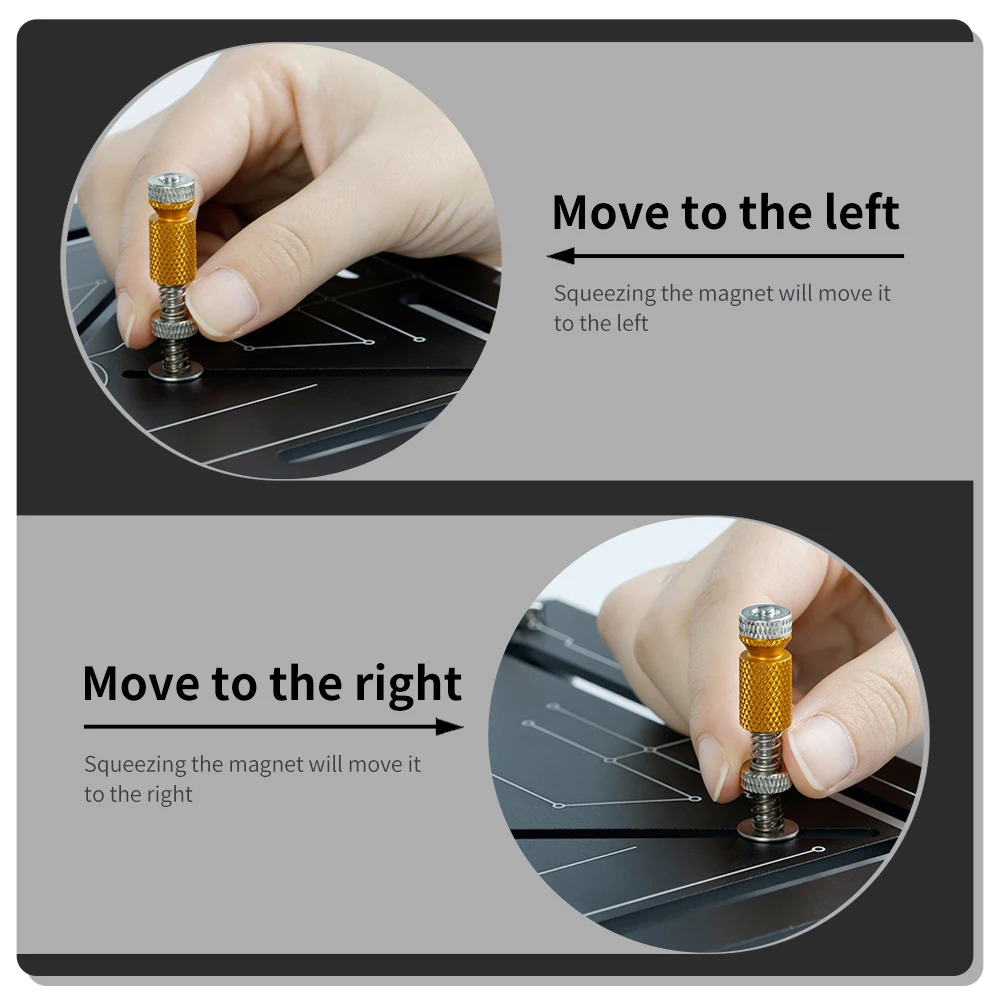 Move to the left

Squeezing the magnet will move it to the left

Move to the right

Squeezing the magnet will move it to the right