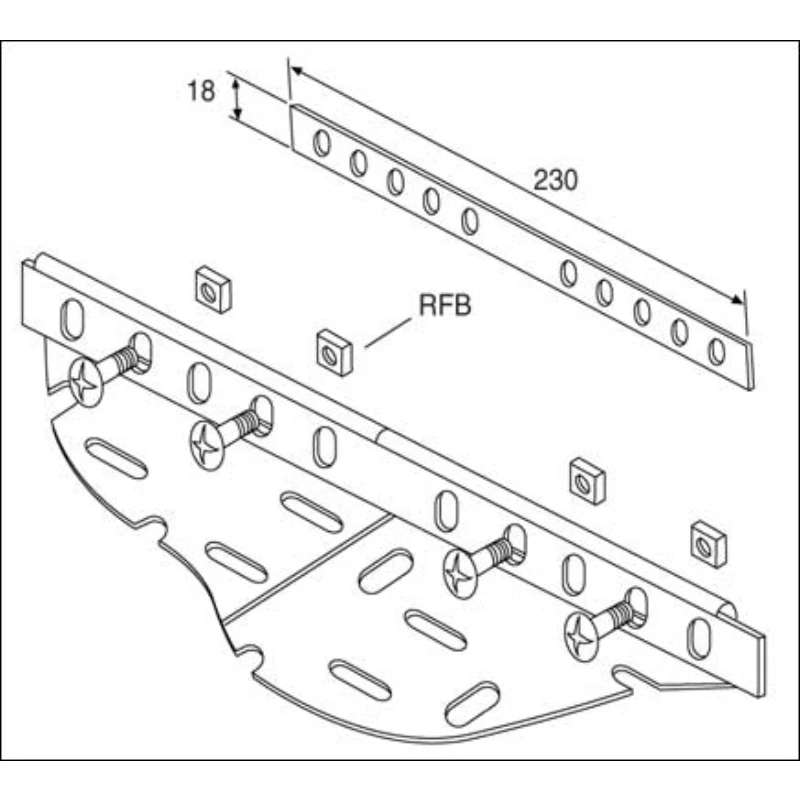 18

230

RFB