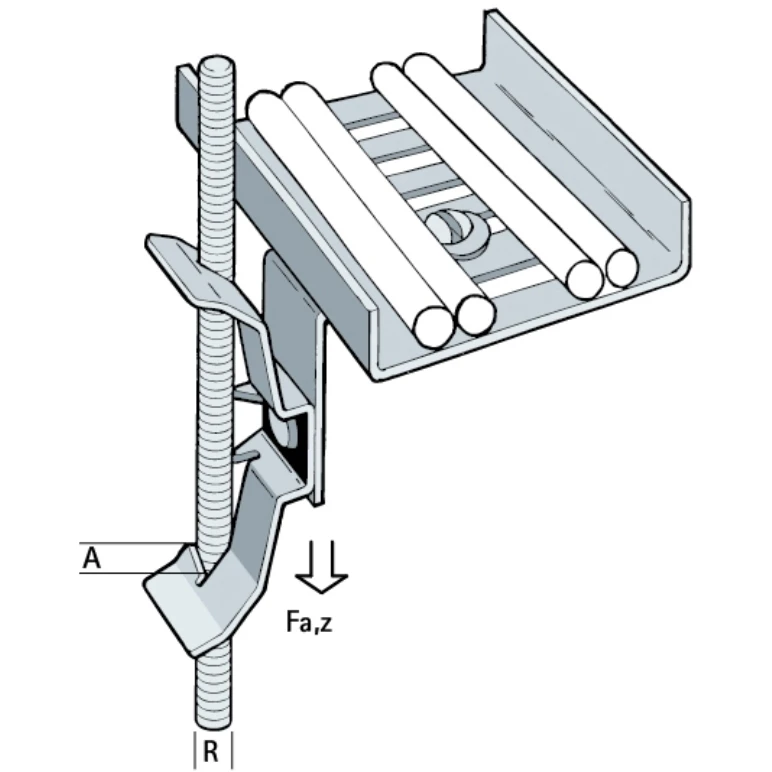 A

Fa,z

R