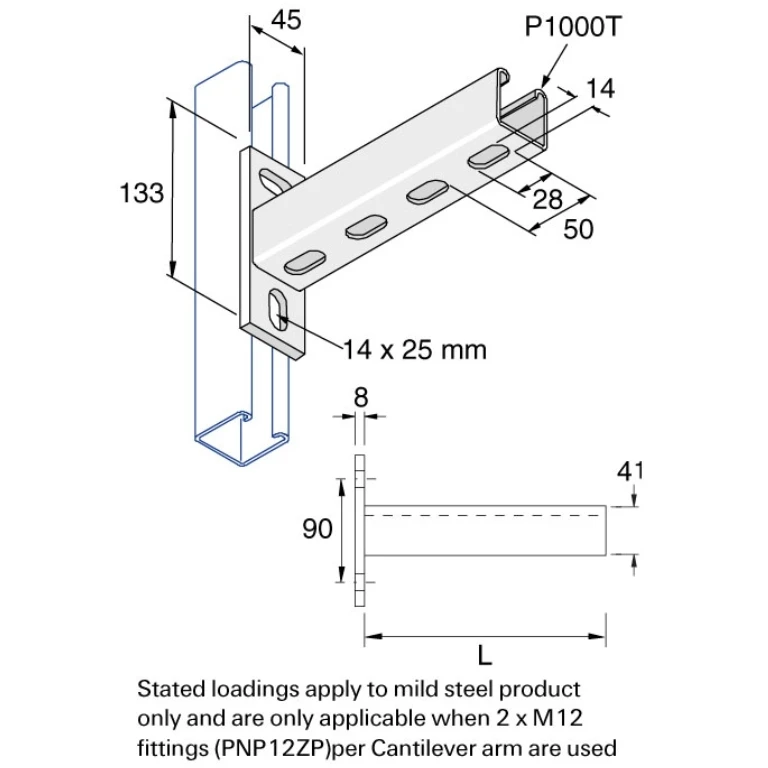 45

P1000T

14

133

28

50

14 x 25 mm

8

41

90

L

Stated loadings apply to mild steel product only and are only applicable when 2 x M12 fittings (PNP12ZP)per Cantilever arm are used