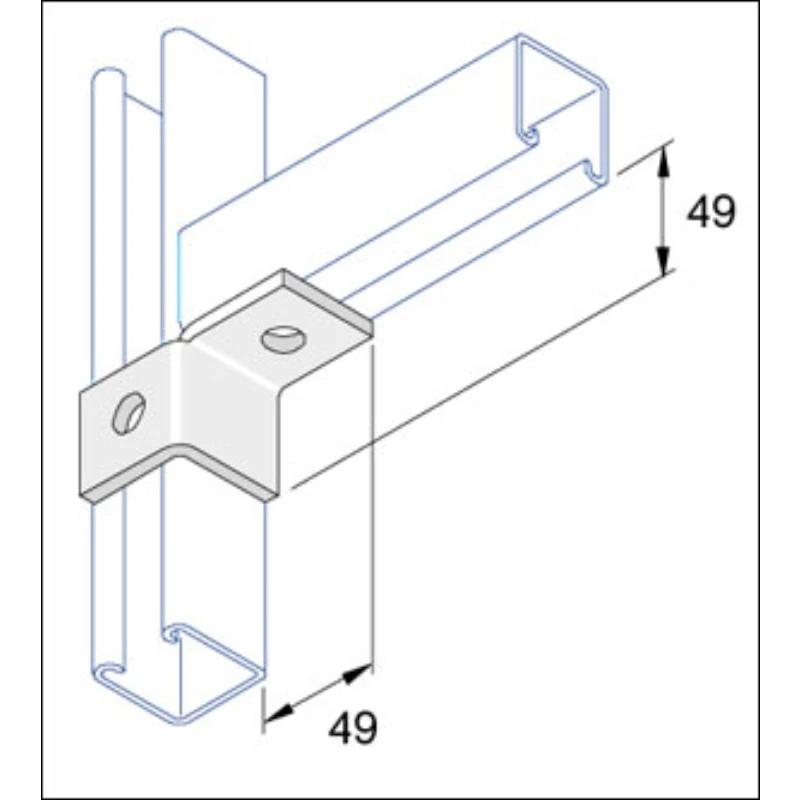 49

49