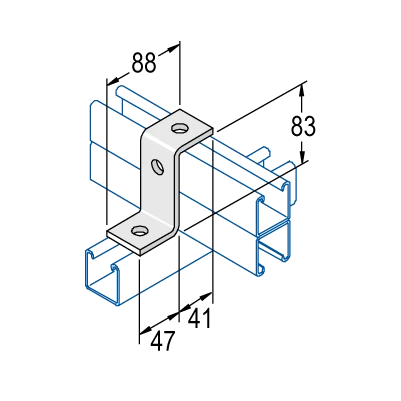 88
83
41
47