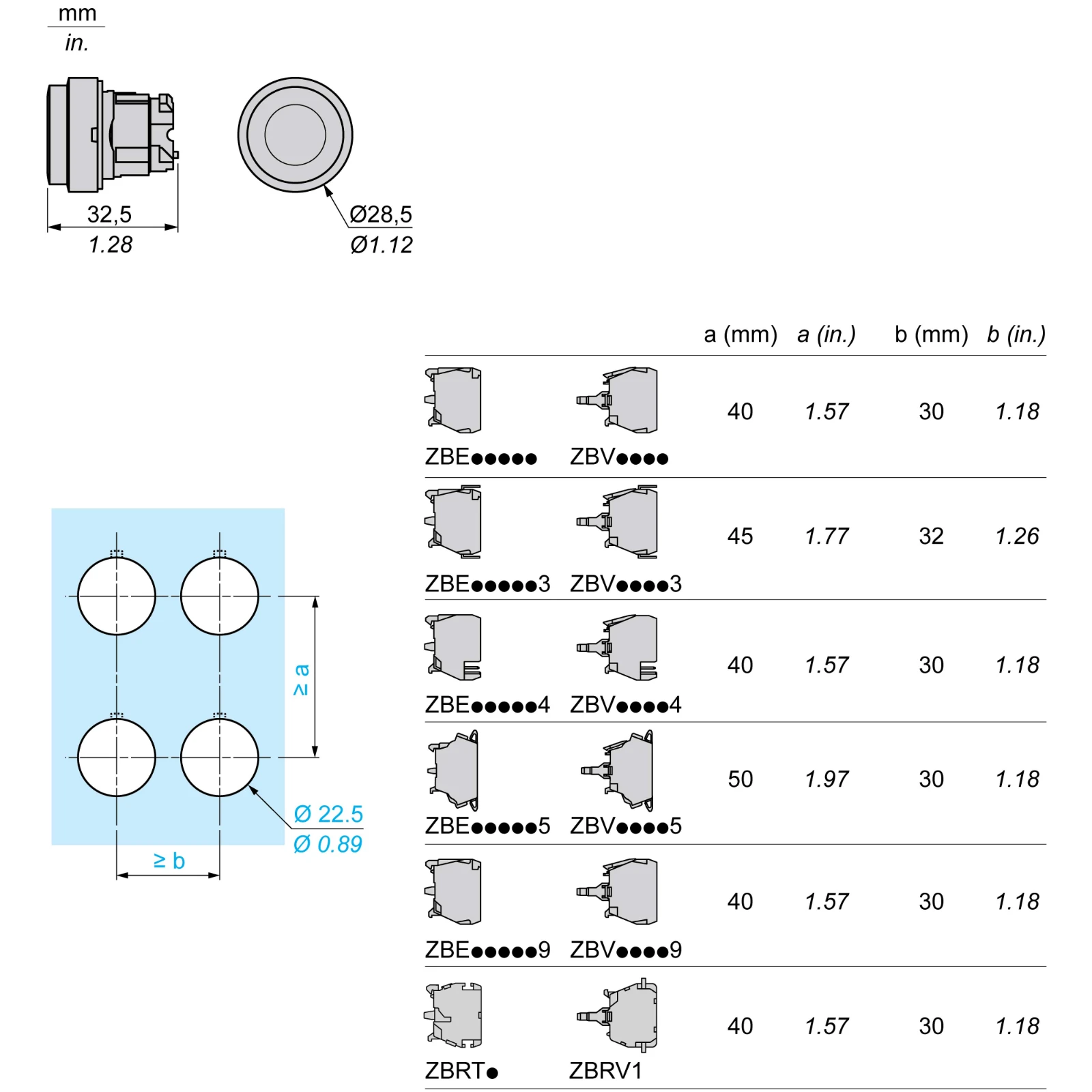 mm
in.

32,5
1.28

Ø28,5
Ø1.12

≥ a

Ø 22.5
Ø 0.89

≥ b

| | | a (mm) | a (in.) | b (mm) | b (in.) |
|---|---|---|---|---|---|
| ZBE●●●●● | ZBV●●●● | 40 | 1.57 | 30 | 1.18 |
| ZBE●●●●●3 | ZBV●●●●3 | 45 | 1.77 | 32 | 1.26 |
| ZBE●●●●●4 | ZBV●●●●4 | 40 | 1.57 | 30 | 1.18 |
| ZBE●●●●●5 | ZBV●●●●5 | 50 | 1.97 | 30 | 1.18 |
| ZBE●●●●●9 | ZBV●●●●9 | 40 | 1.57 | 30 | 1.18 |
| ZBRT● | ZBRV1 | 40 | 1.57 | 30 | 1.18 |