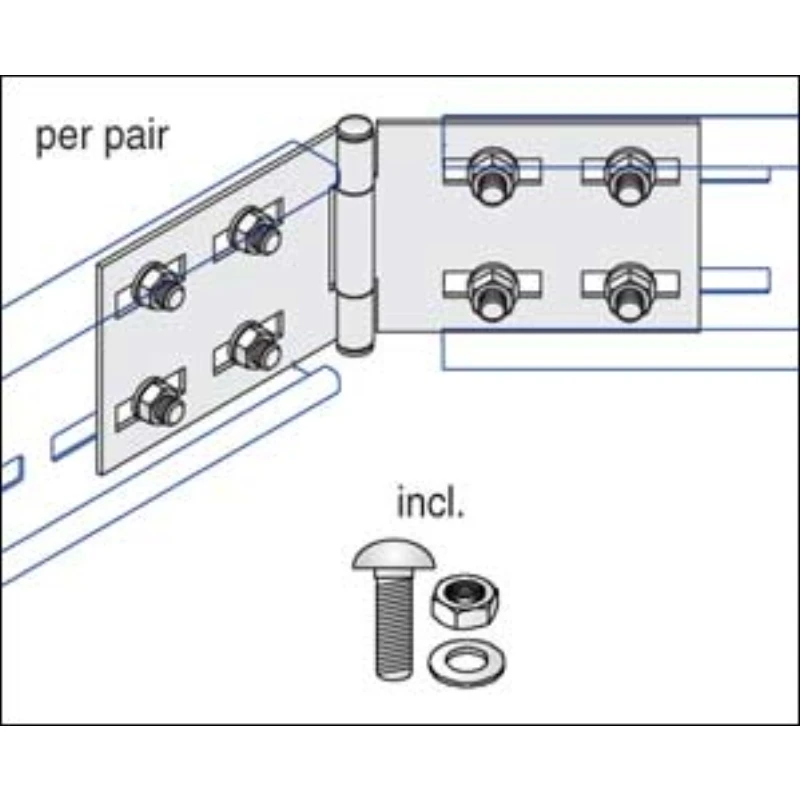 per pair

incl.