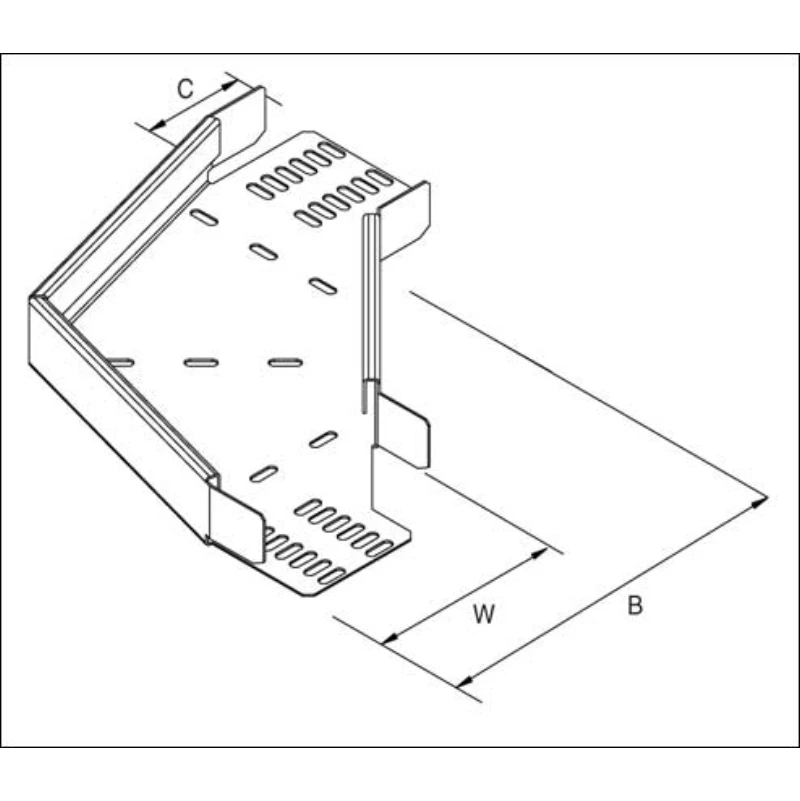 C
W
B