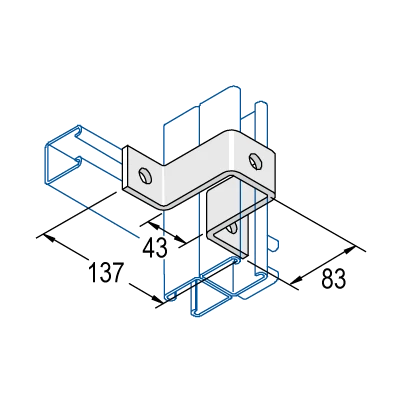 43
137
83