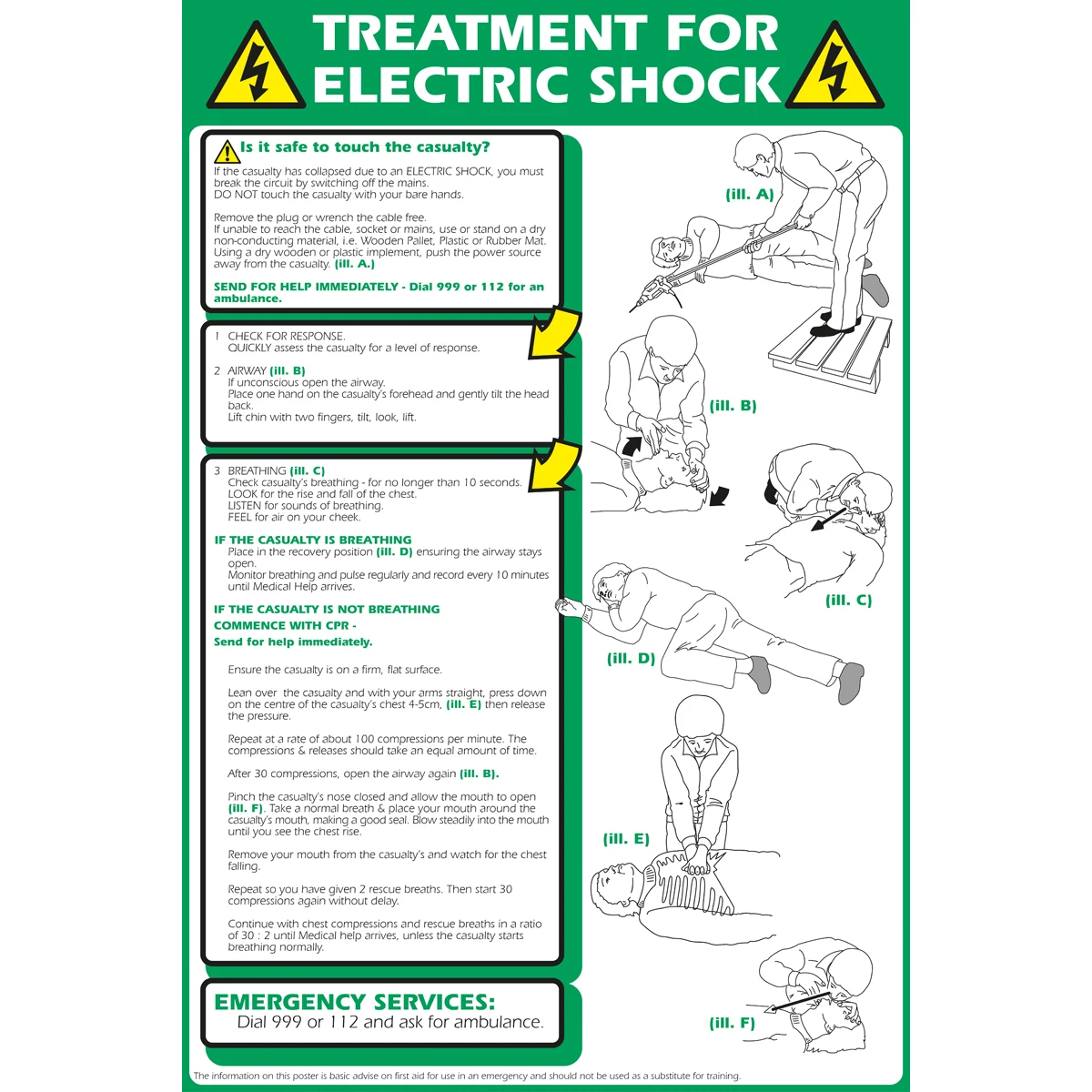 TREATMENT FOR ELECTRIC SHOCK

Is it safe to touch the casualty?

If the casualty has collapsed due to an ELECTRIC SHOCK, you must break the circuit by switching off the mains.
DO NOT touch the casualty with your bare hands.

Remove the plug or wrench the cable free.
If unable to reach the cable, socket or mains, use or stand on a dry non-conducting material, i.e. Wooden Pallet, Plastic or Rubber Mat. Using a dry wooden or plastic implement, push the power source away from the casualty. (ill. A.)

SEND FOR HELP IMMEDIATELY - Dial 999 or 112 for an ambulance.

1 CHECK FOR RESPONSE.
QUICKLY assess the casualty for a level of response.

2 AIRWAY (ill. B)
If unconscious open the airway.
Place one hand on the casualty's forehead and gently tilt the head back.
Lift chin with two fingers, tilt, look, lift.

3 BREATHING (ill. C)
Check casualty's breathing - for no longer than 10 seconds.
LOOK for the rise and fall of the chest.
LISTEN for sounds of breathing.
FEEL for air on your cheek.

IF THE CASUALTY IS BREATHING
Place in the recovery position (ill. D) ensuring the airway stays open.
Monitor breathing and pulse regularly and record every 10 minutes until Medical Help arrives.

IF THE CASUALTY IS NOT BREATHING
COMMENCE WITH CPR -
Send for help immediately.

Ensure the casualty is on a firm, flat surface.

Lean over the casualty and with your arms straight, press down on the centre of the casualty's chest 4-5cm, (ill. E) then release the pressure.

Repeat at a rate of about 100 compressions per minute. The compressions & releases should take an equal amount of time.

After 30 compressions, open the airway again (ill. B).

Pinch the casualty's nose closed and allow the mouth to open (ill. F). Take a normal breath & place your mouth around the casualty's mouth, making a good seal. Blow steadily into the mouth until you see the chest rise.

Remove your mouth from the casualty's and watch for the chest falling.

Repeat so you have given 2 rescue breaths. Then start 30 compressions again without delay.

Continue with chest compressions and rescue breaths in a ratio of 30 : 2 until Medical help arrives, unless the casualty starts breathing normally.

EMERGENCY SERVICES:
Dial 999 or 112 and ask for ambulance.

(ill. A)
(ill. B)
(ill. C)
(ill. D)
(ill. E)
(ill. F)

The information on this poster is basic advise on first aid for use in an emergency and should not be used as a substitute for training.