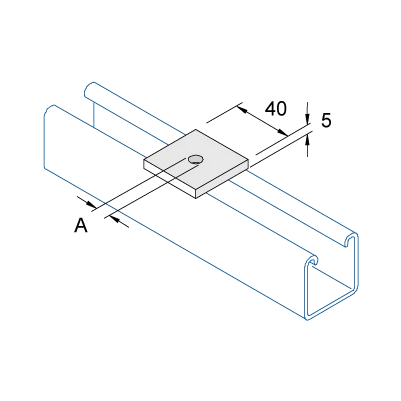 40
5
A