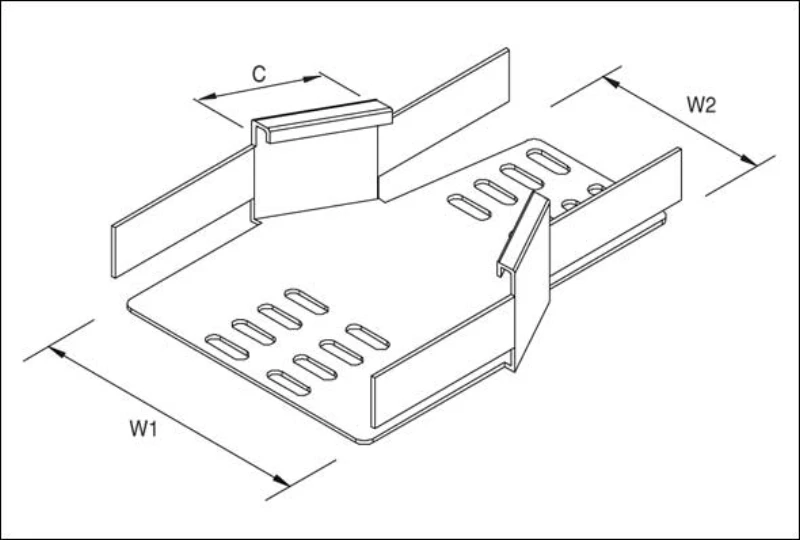 C
W2
W1