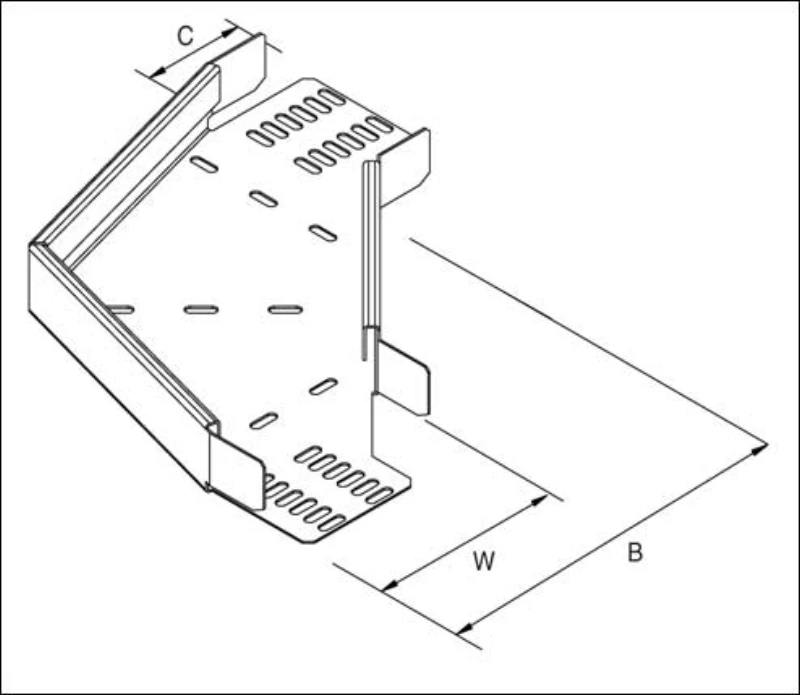 C
W
B