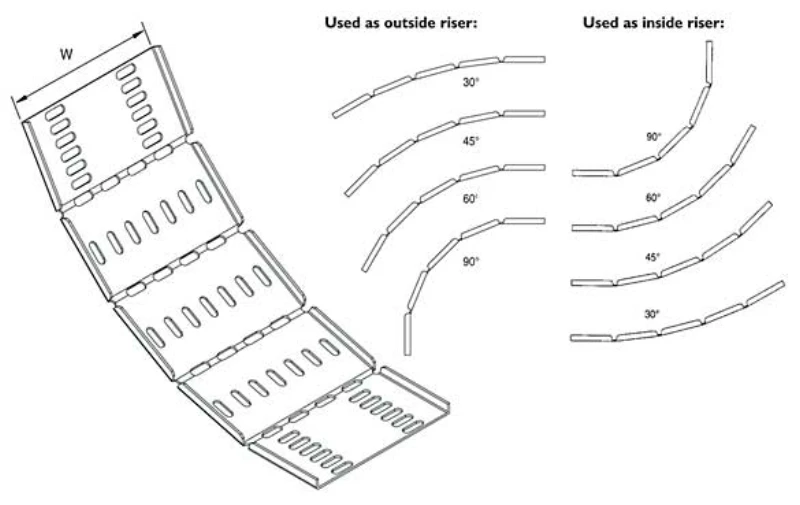 W

Used as outside riser:

30°

45°

60°

90°

Used as inside riser:

90°

60°

45°

30°