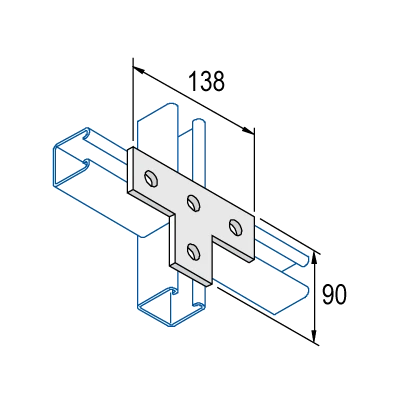 138

90