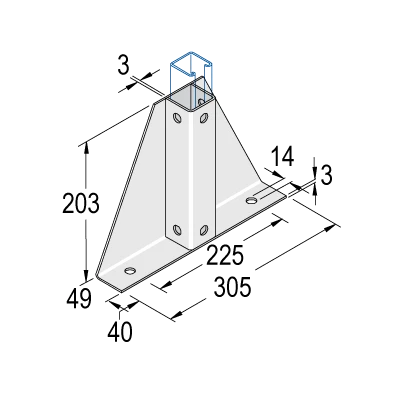 3
14
3
203
225
305
49
40