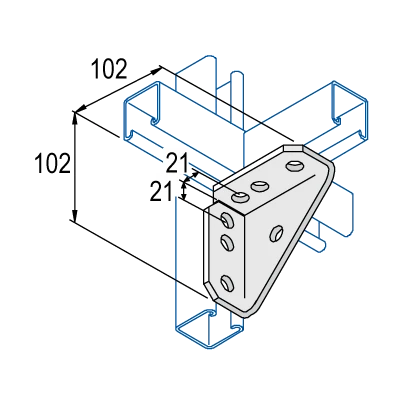 102
102
21
21