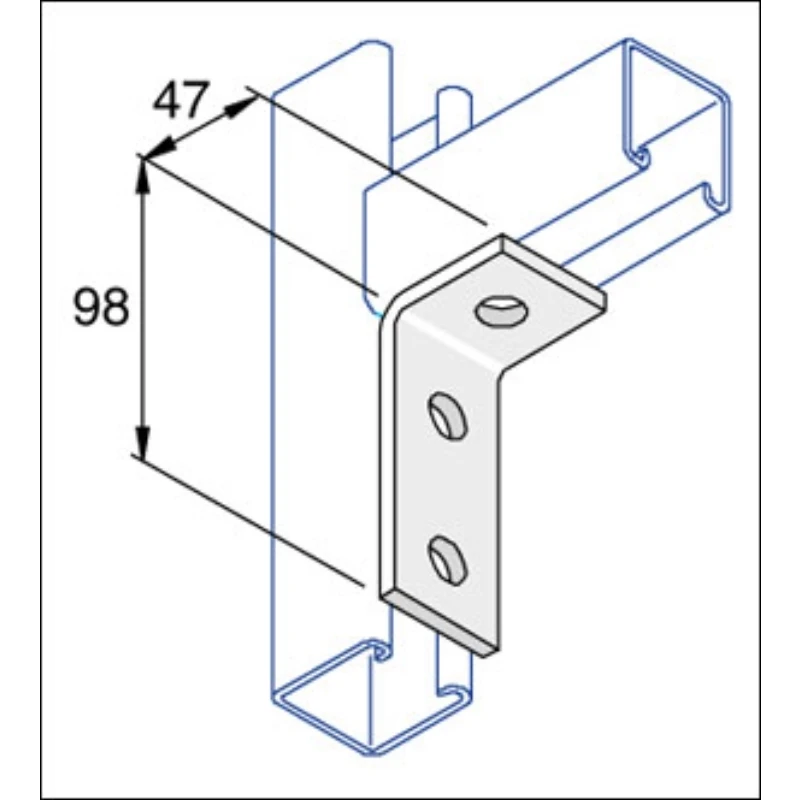 47
98