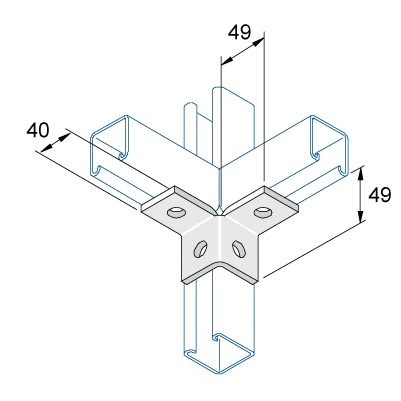 49
40
49